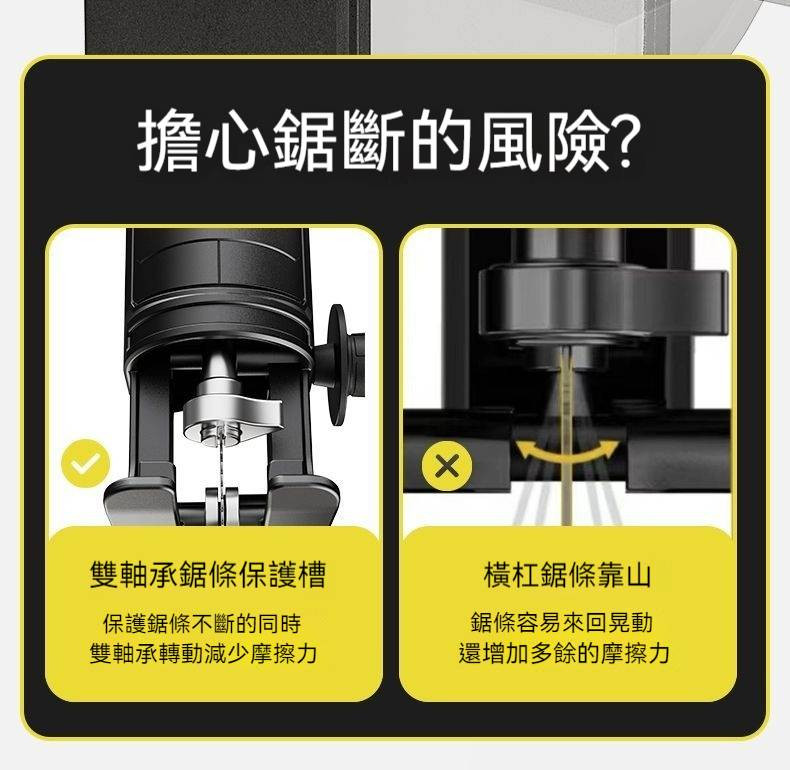 擔心鋸斷的風險?

雙軸承鋸條保護槽

保護鋸條不斷的同時
雙軸承轉動減少摩擦力

橫杠鋸條靠山

鋸條容易來回晃動
還增加多餘的摩擦力