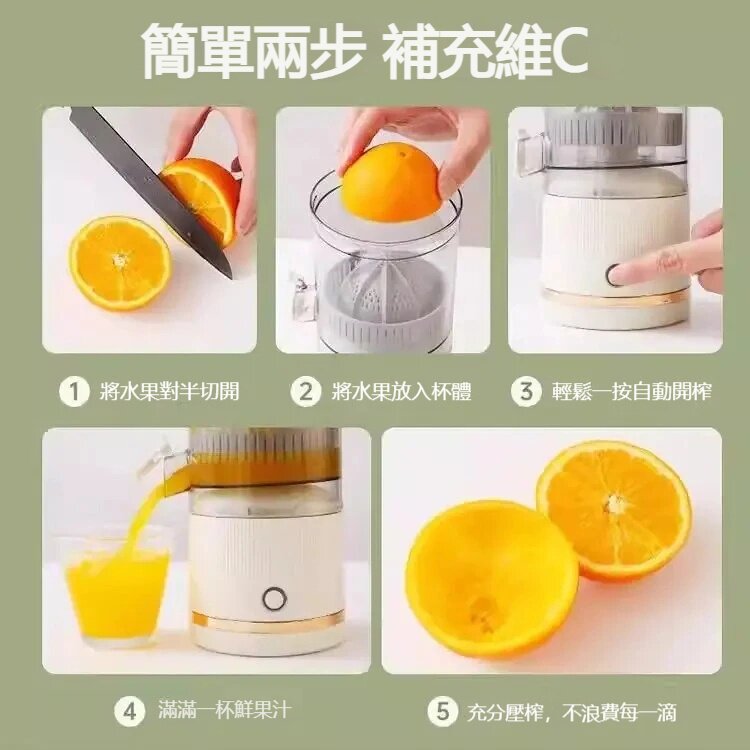 簡單兩步 補充維C

1 將水果對半切開

2 將水果放入杯體

3 輕鬆一按自動開榨

4 滿滿一杯鮮果汁

5 充分壓榨，不浪費每一滴