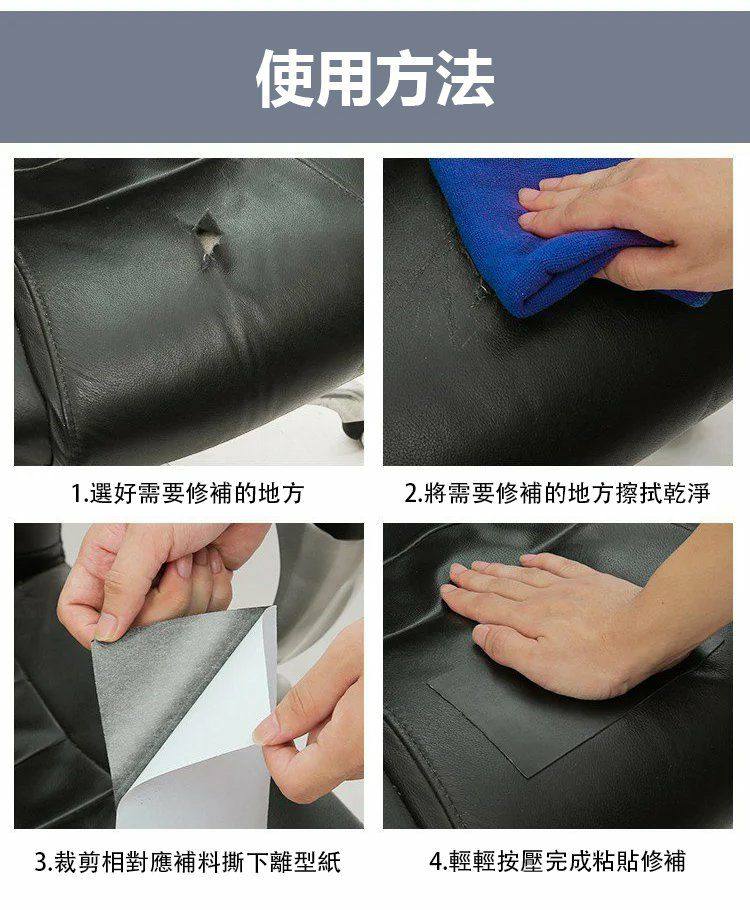 使用方法

1.選好需要修補的地方

2.將需要修補的地方擦拭乾淨

3.裁剪相對應補料撕下離型紙

4.輕輕按壓完成粘貼修補