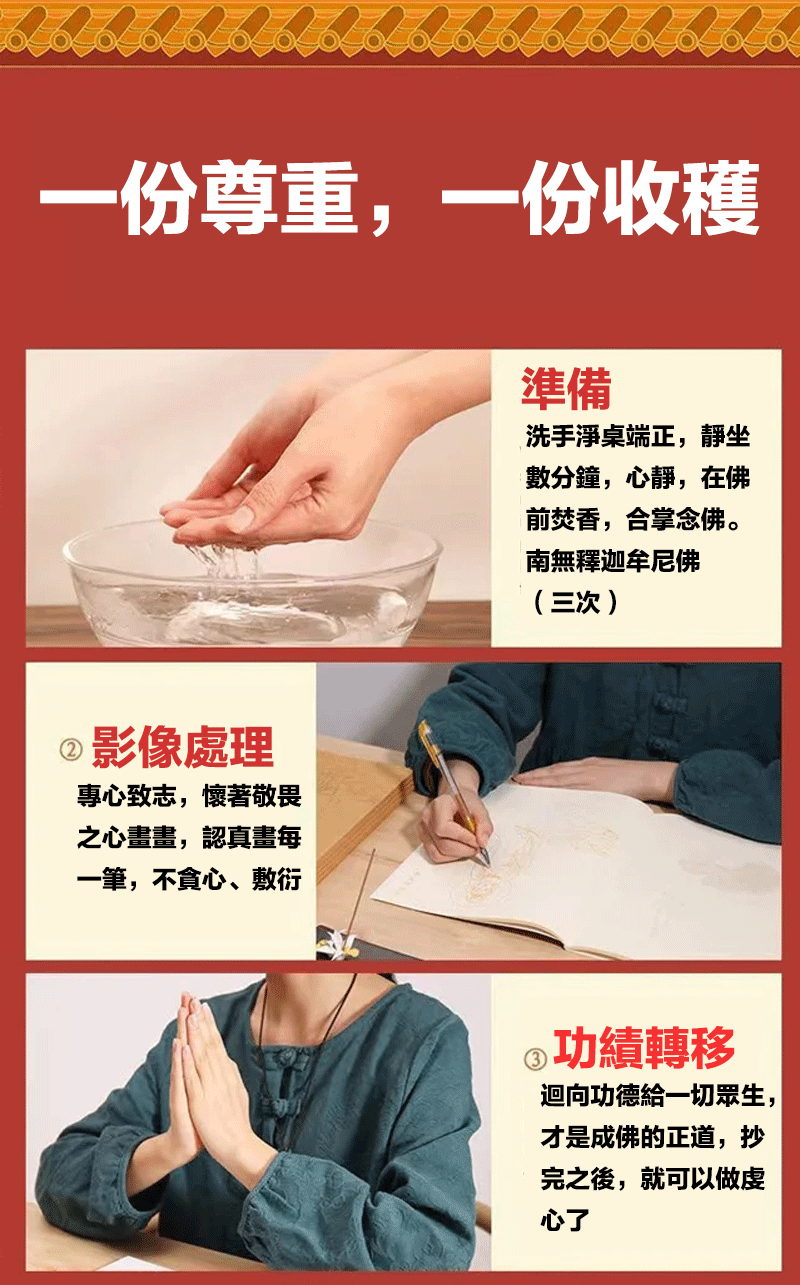 一份尊重，一份收穫

準備
洗手淨桌端正，靜坐數分鐘，心靜，在佛前焚香，合掌念佛。南無釋迦牟尼佛（三次）

② 影像處理
專心致志，懷著敬畏之心畫畫，認真畫每一筆，不貪心、敷衍

③ 功績轉移
迴向功德給一切眾生，才是成佛的正道，抄完之後，就可以做虔心了