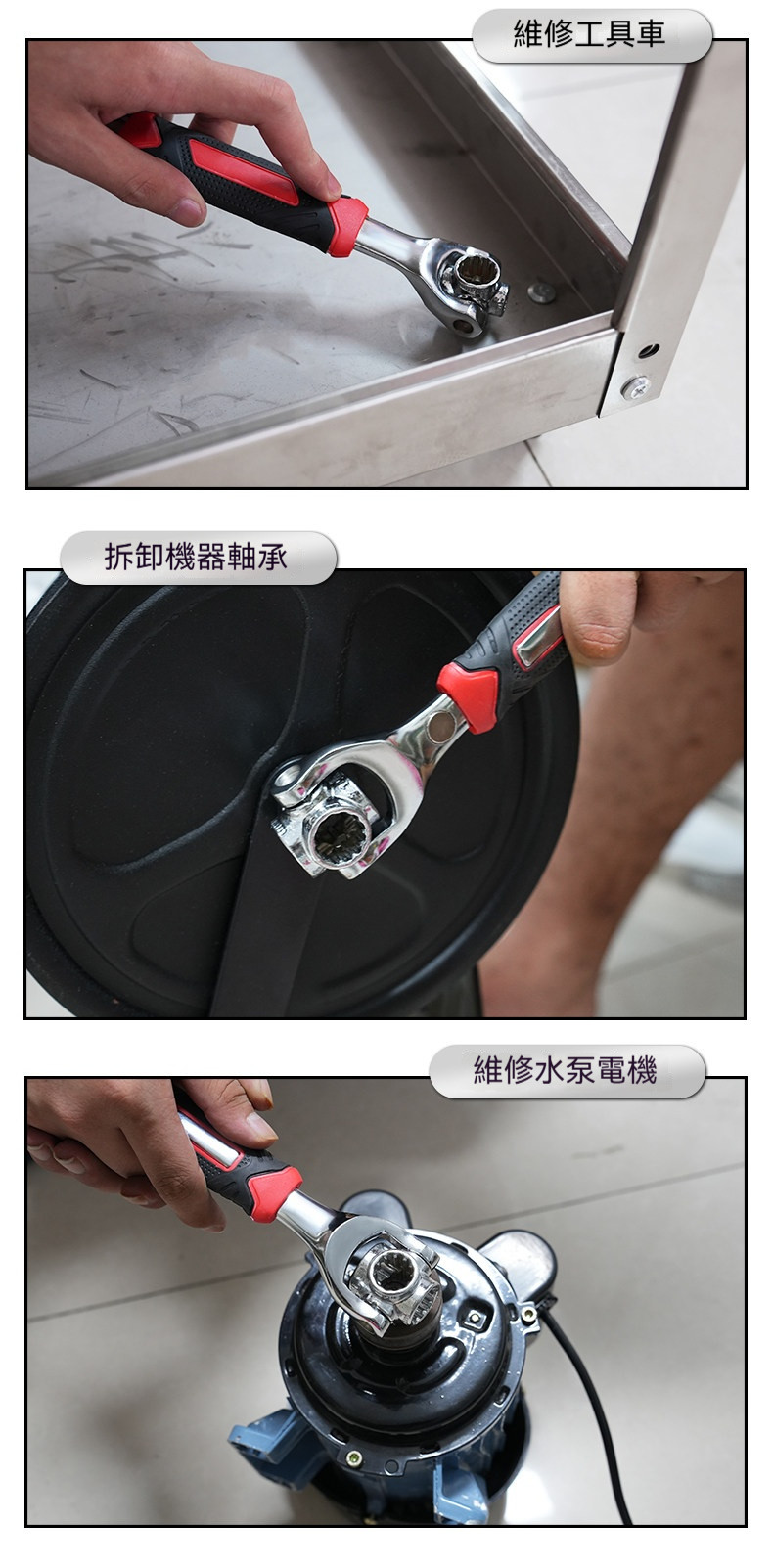 維修工具車

拆卸機器軸承

維修水泵電機