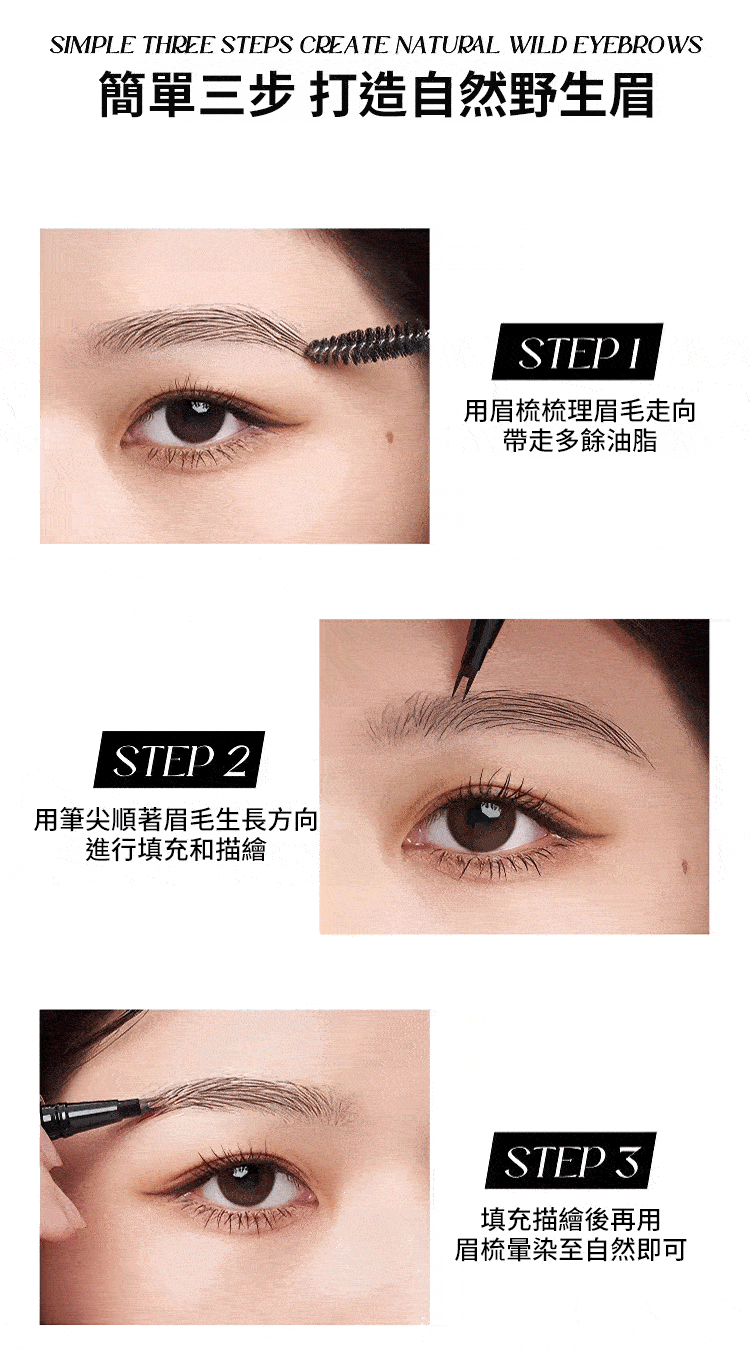 SIMPLE THREE STEPS CREATE NATURAL WILD EYEBROWS
簡單三步 打造自然野生眉

STEP 1
用眉梳梳理眉毛走向
帶走多餘油脂

STEP 2
用筆尖順著眉毛生長方向
進行填充和描繪

STEP 3
填充描繪後再用
眉梳暈染至自然即可