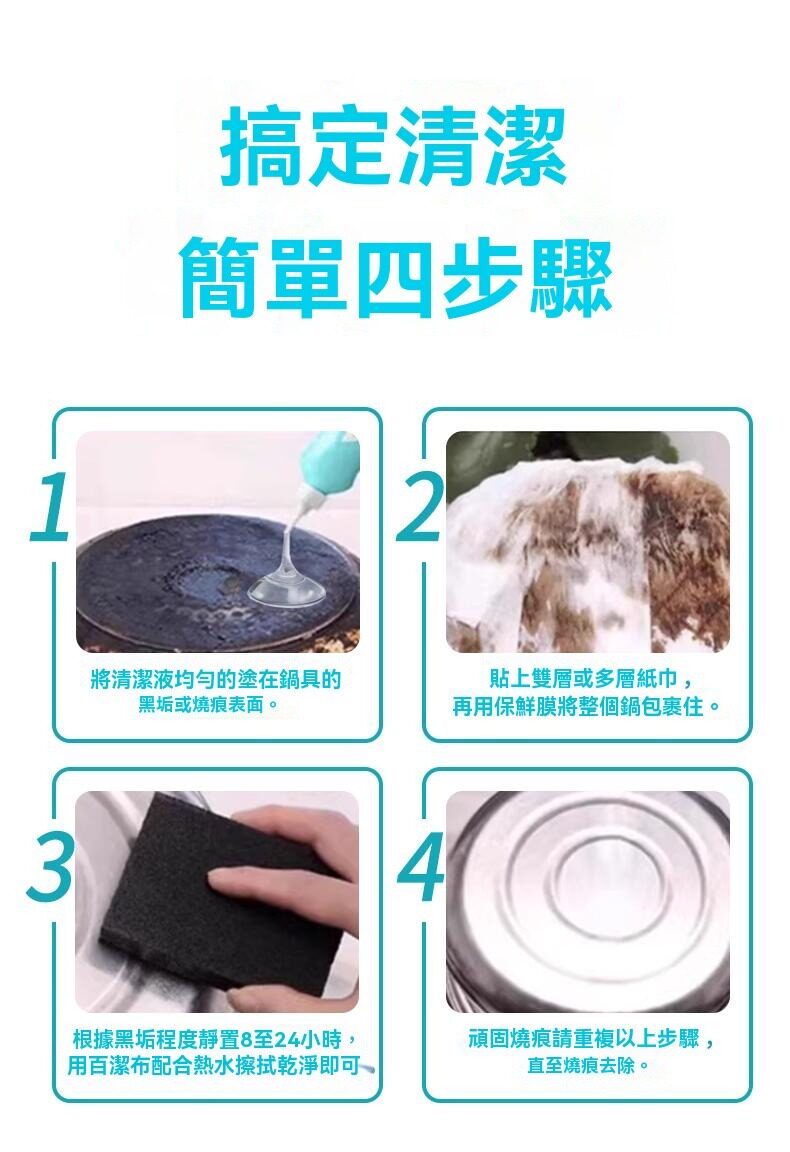 搞定清潔
簡單四步驟

1
將清潔液均勻的塗在鍋具的黑垢或燒痕表面。

2
貼上雙層或多層紙巾，再用保鮮膜將整個鍋包裹住。

3
根據黑垢程度靜置8至24小時，用百潔布配合熱水擦拭乾淨即可

4
頑固燒痕請重複以上步驟，直至燒痕去除。