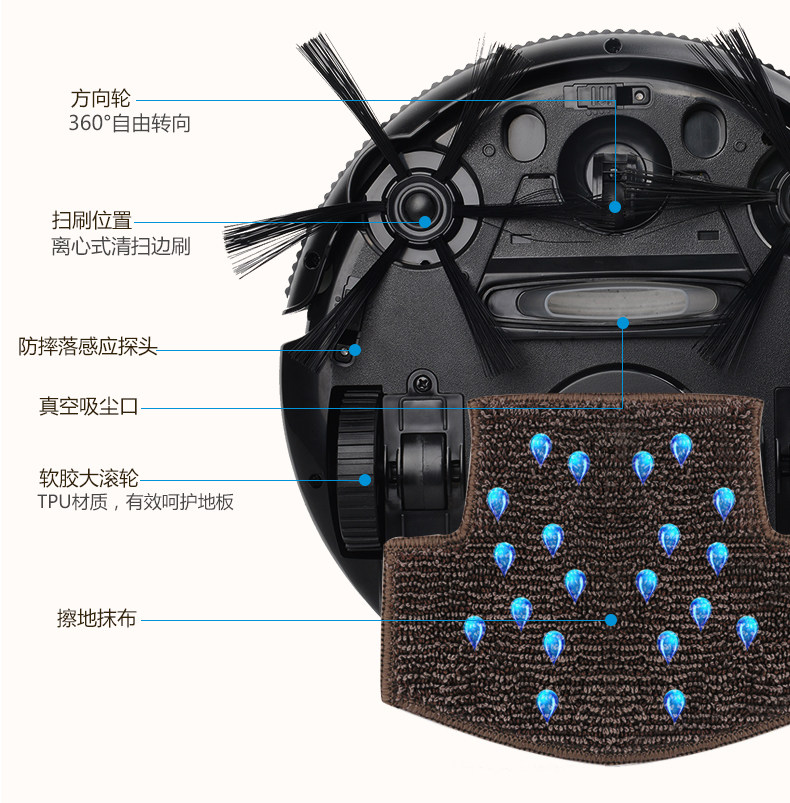 方向轮
360°自由转向

扫刷位置
离心式清扫边刷

防摔落感应探头

真空吸尘口

软胶大滚轮
TPU材质，有效呵护地板

擦地抹布