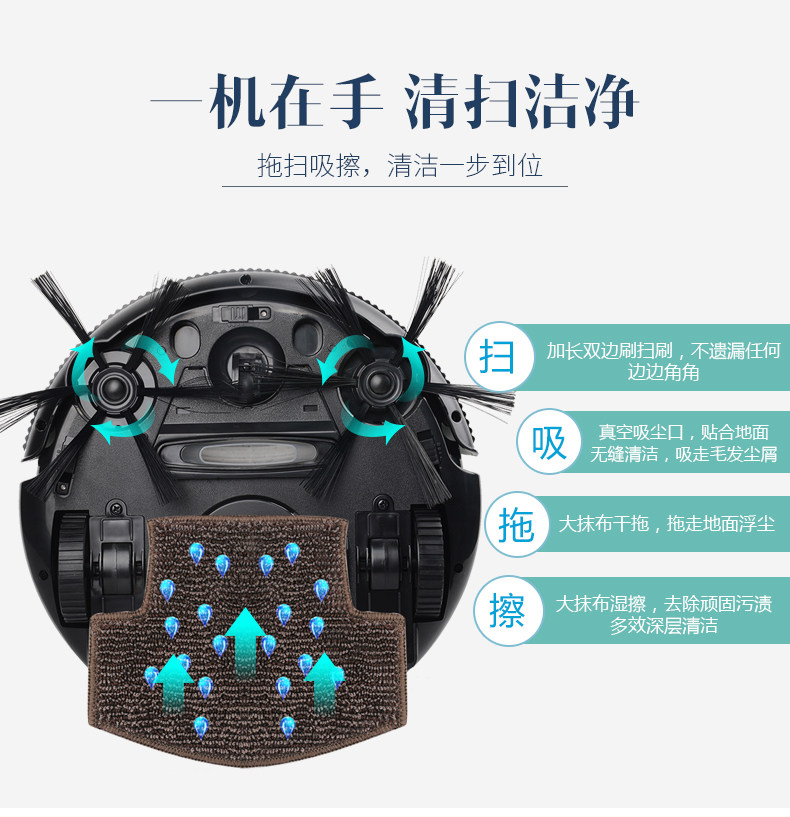 一机在手 清扫洁净

拖扫吸擦，清洁一步到位

扫

加长双边刷扫刷，不遗漏任何边边角角

吸

真空吸尘口，贴合地面无缝清洁，吸走毛发尘屑

拖

大抹布干拖，拖走地面浮尘

擦

大抹布湿擦，去除顽固污渍多效深层清洁