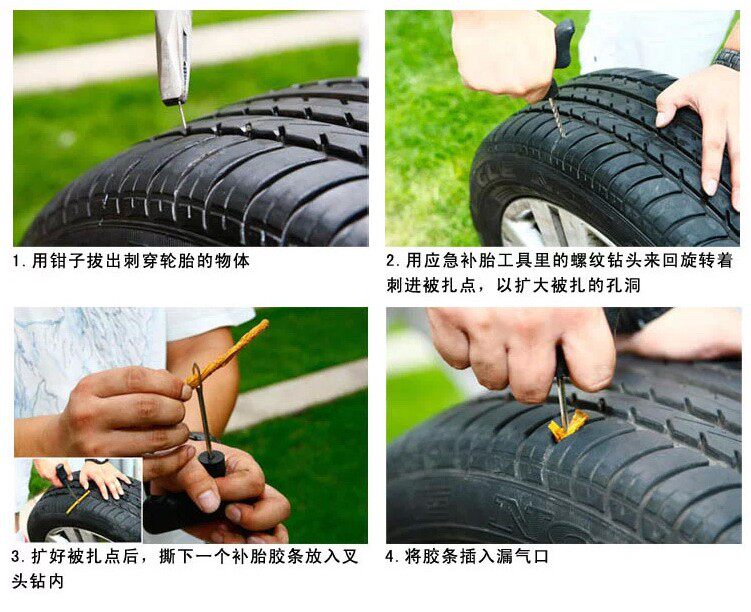 1. 用钳子拔出刺穿轮胎的物体

2. 用应急补胎工具里的螺纹钻头来回旋转着刺进被扎点，以扩大被扎的孔洞

3. 扩好被扎点后，撕下一个补胎胶条放入叉头钻内

4. 将胶条插入漏气口