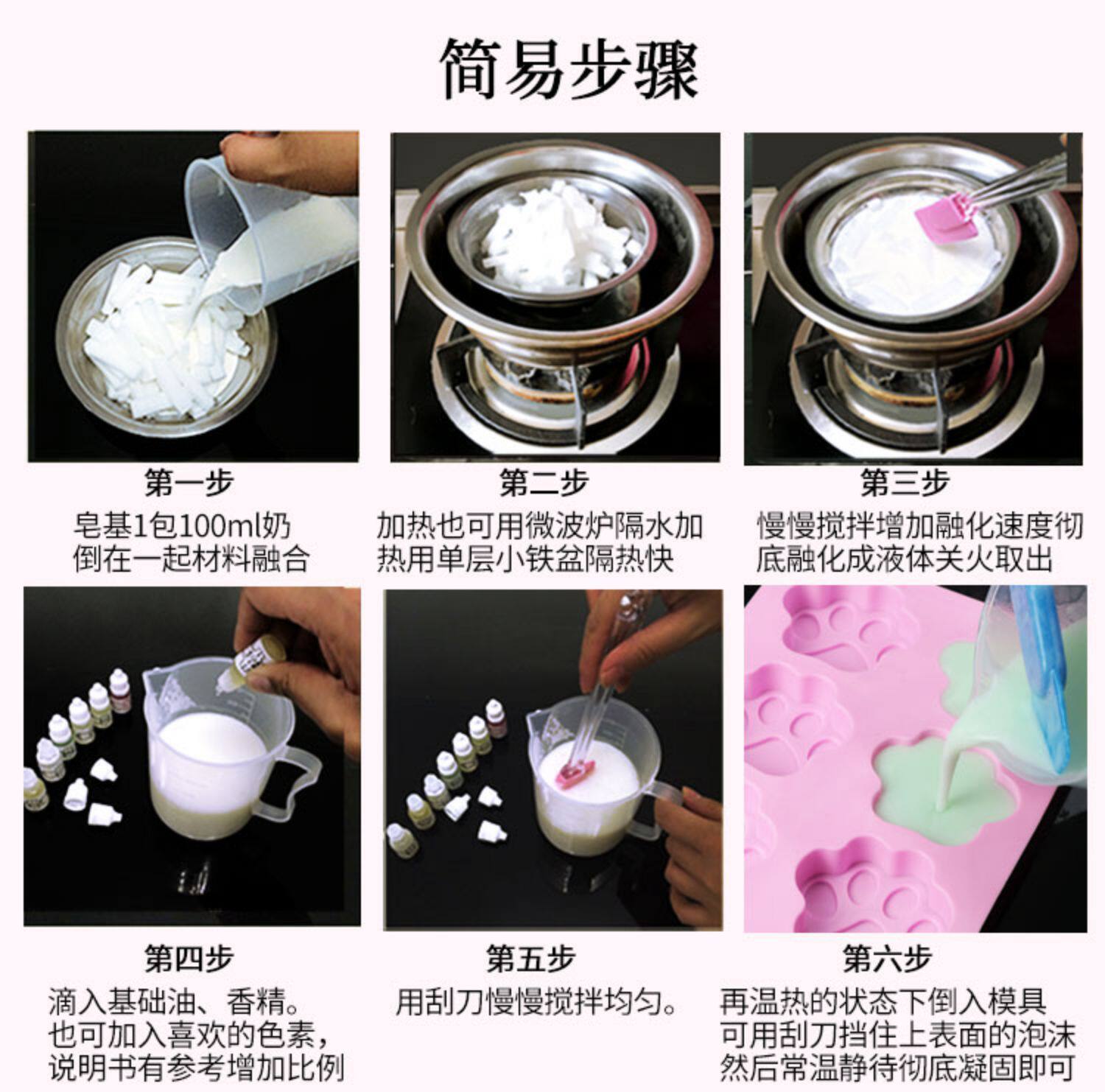 简易步骤

第一步
皂基1包100ml奶倒在一起材料融合

第二步
加热也可用微波炉隔水加热用单层小铁盆隔热快

第三步
慢慢搅拌增加融化速度彻底融化成液体关火取出

第四步
滴入基础油、香精。也可加入喜欢的色素，说明书有参考增加比例

第五步
用刮刀慢慢搅拌均匀。

第六步
再温热的状态下倒入模具可用刮刀挡住上表面的泡沫然后常温静待彻底凝固即可