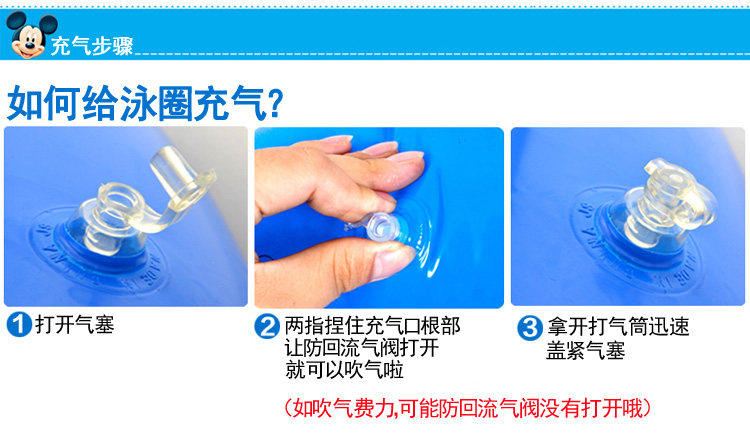 充气步骤

如何给泳圈充气？

1 打开气塞

2 两指捏住充气口根部让防回流气阀打开就可以吹气啦

3 拿开打气筒迅速盖紧气塞

（如吹气费力,可能防回流气阀没有打开哦）