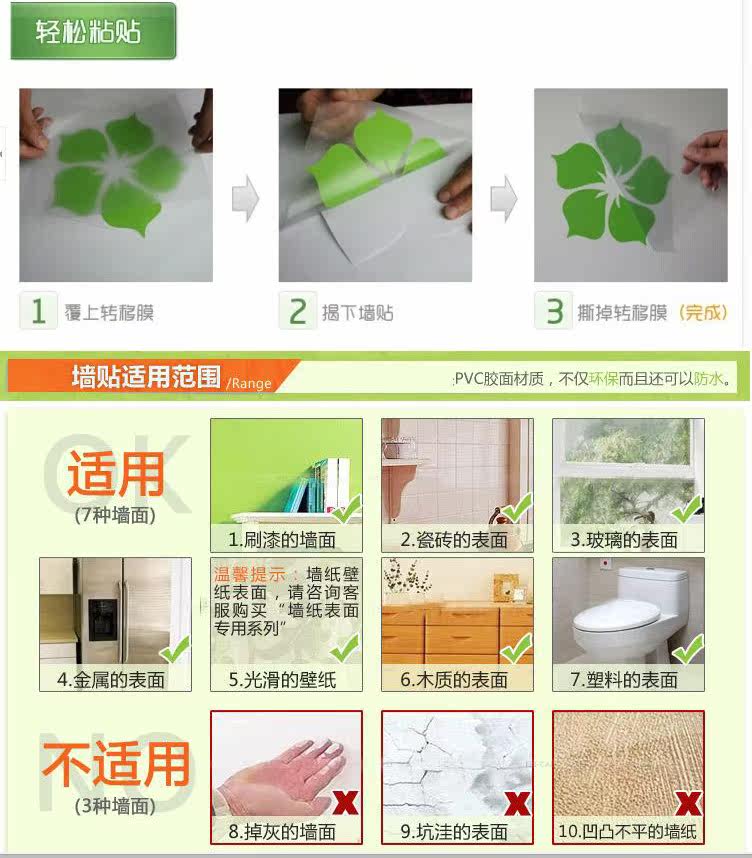 轻松粘贴

1 覆上转移膜

2 揭下墙贴

3 撕掉转移膜（完成）

墙贴适用范围 /Range

PVC胶面材质，不仅环保而且还可以防水。

OK
适用
(7种墙面)

1.刷漆的墙面

2.瓷砖的表面

3.玻璃的表面

4.金属的表面

温馨提示：墙纸壁纸表面，请咨询客服购买“墙纸表面专用系列”

5.光滑的壁纸

6.木质的表面

7.塑料的表面

NO
不适用
(3种墙面)

8.掉灰的墙面

9.坑洼的表面

10.凹凸不平的墙纸