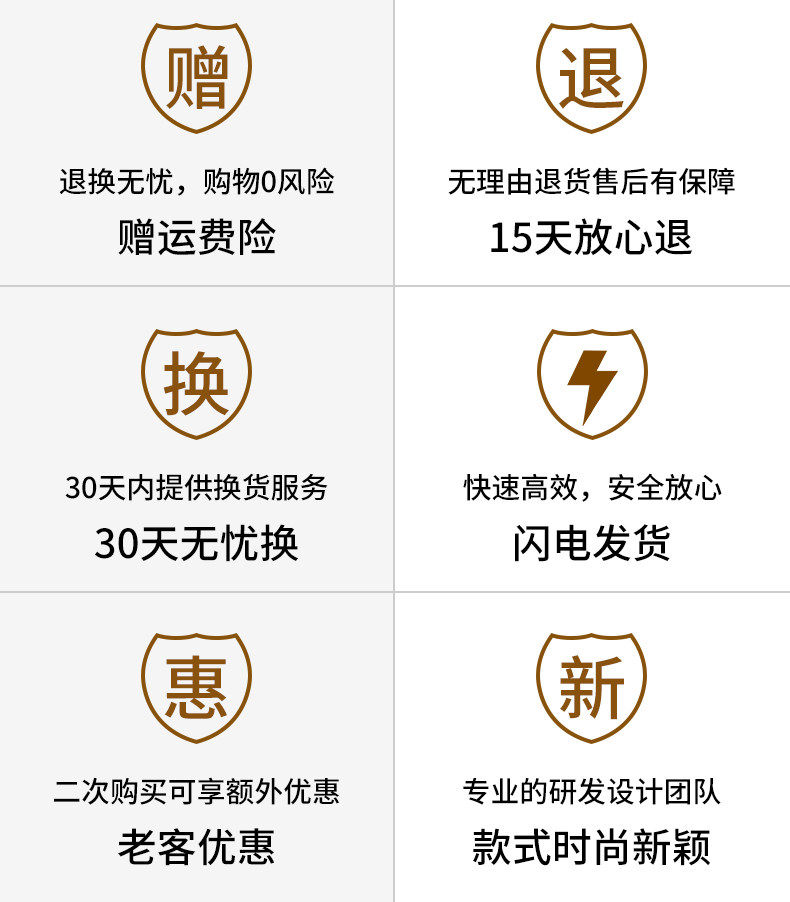 赠

退换无忧，购物0风险

赠运费险

退

无理由退货售后有保障

15天放心退

换

30天内提供换货服务

30天无忧换

快速高效，安全放心

闪电发货

惠

二次购买可享额外优惠

老客优惠

新

专业的研发设计团队

款式时尚新颖