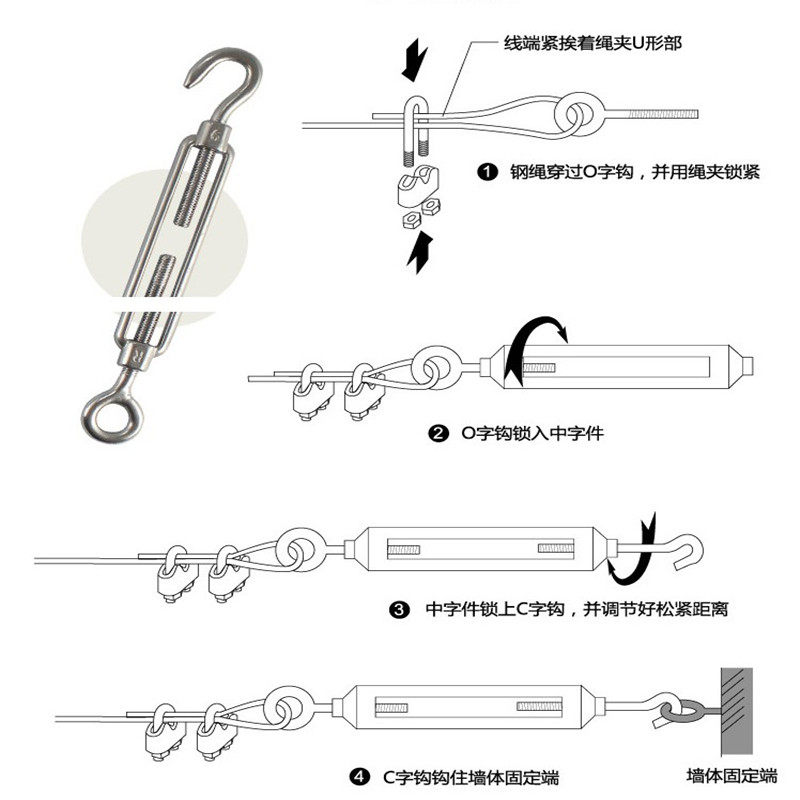 线端紧挨着绳夹U形部

❶ 钢绳穿过O字钩，并用绳夹锁紧

❷ O字钩锁入中字件

❸ 中字件锁上C字钩，并调节好松紧距离

❹ C字钩钩住墙体固定端

墙体固定端