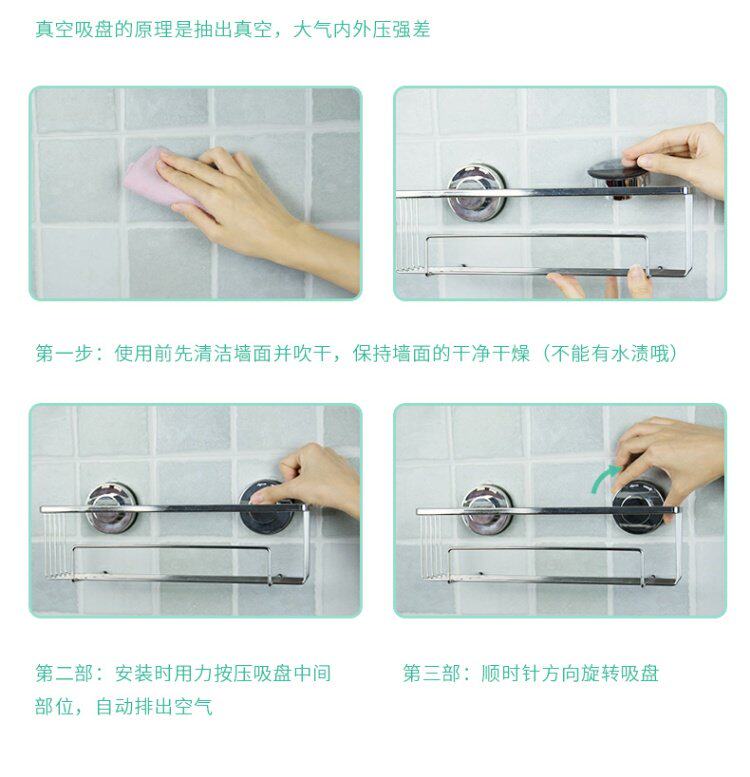 真空吸盘的原理是抽出真空，大气内外压强差

第一步：使用前先清洁墙面并吹干，保持墙面的干净干燥（不能有水渍哦）

第二部：安装时用力按压吸盘中间部位，自动排出空气

第三部：顺时针方向旋转吸盘