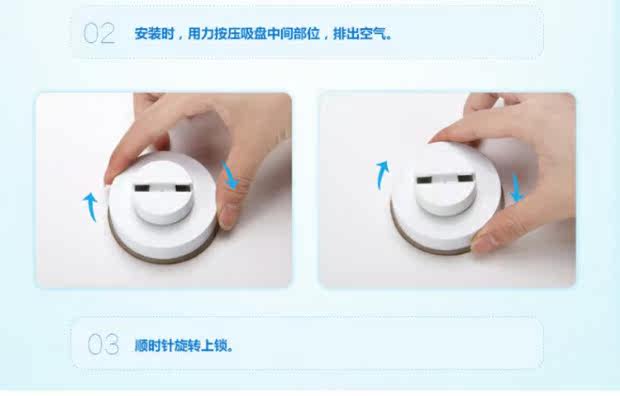 02 安装时，用力按压吸盘中间部位，排出空气。

03 顺时针旋转上锁。