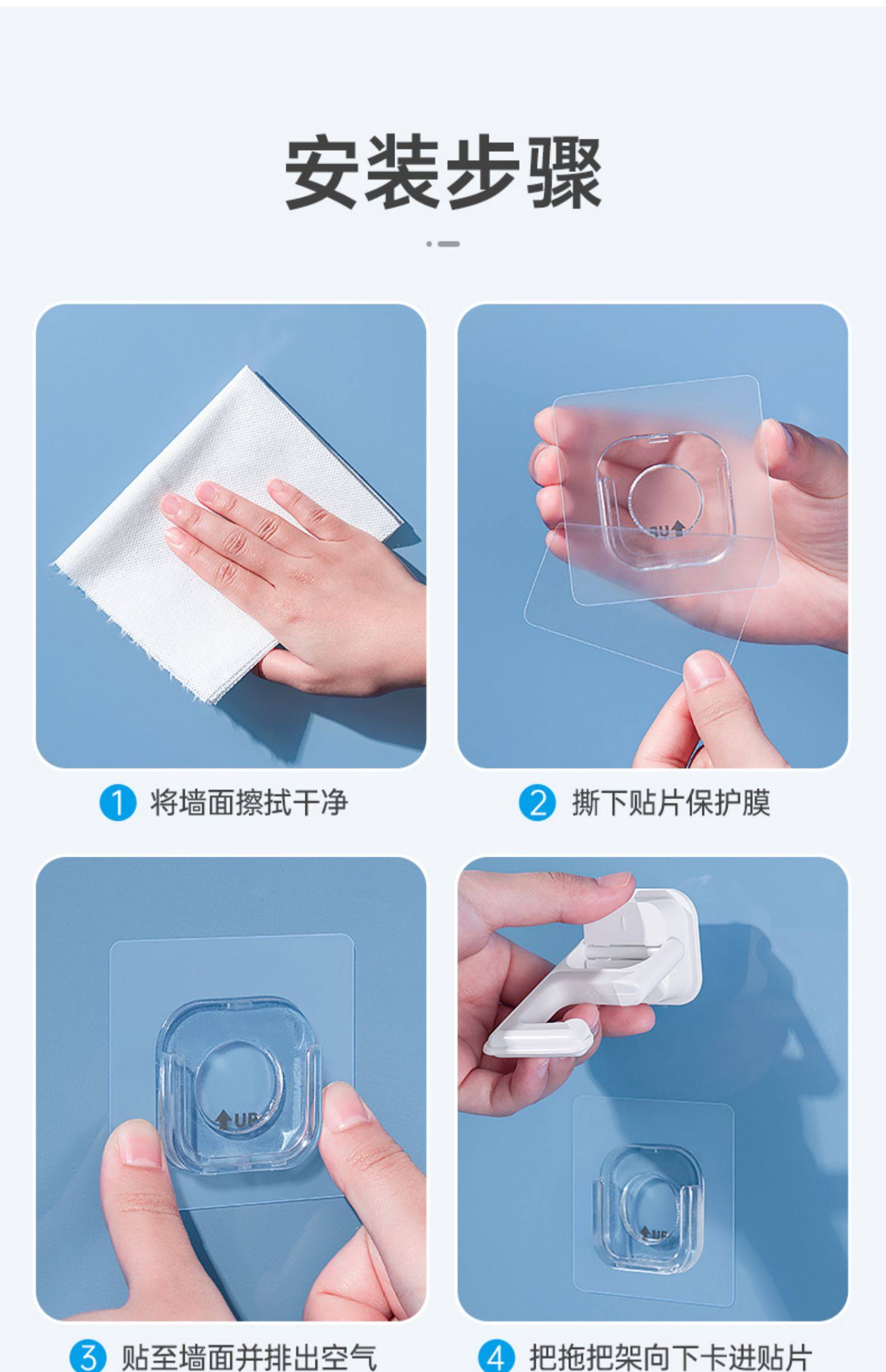 安装步骤

UP

1 将墙面擦拭干净

2 撕下贴片保护膜

UP

UP

3 贴至墙面并排出空气

4 把拖把架向下卡进贴片