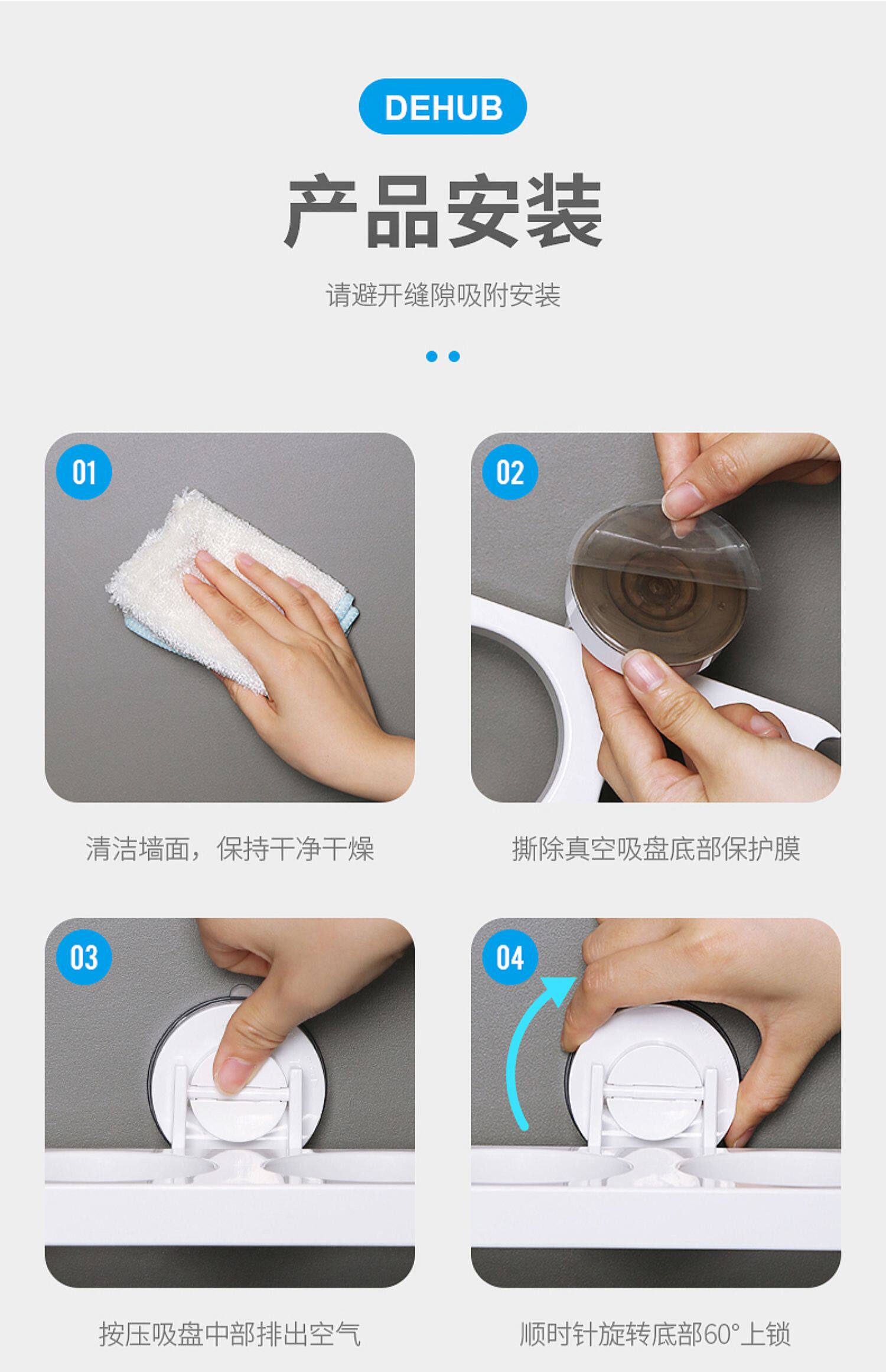 DEHUB

产品安装

请避开缝隙吸附安装

01

清洁墙面，保持干净干燥

02

撕除真空吸盘底部保护膜

03

按压吸盘中部排出空气

04

顺时针旋转底部60°上锁