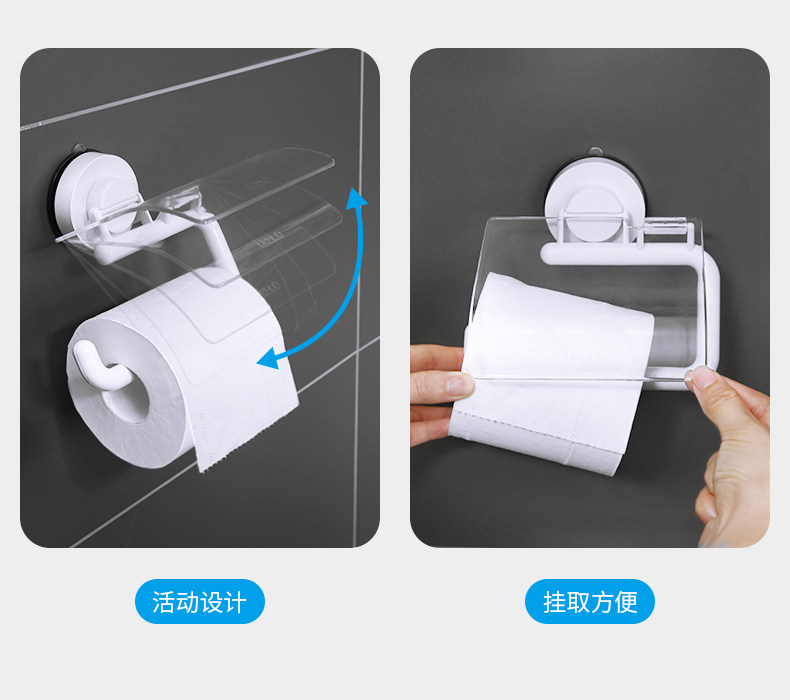 活动设计

挂取方便