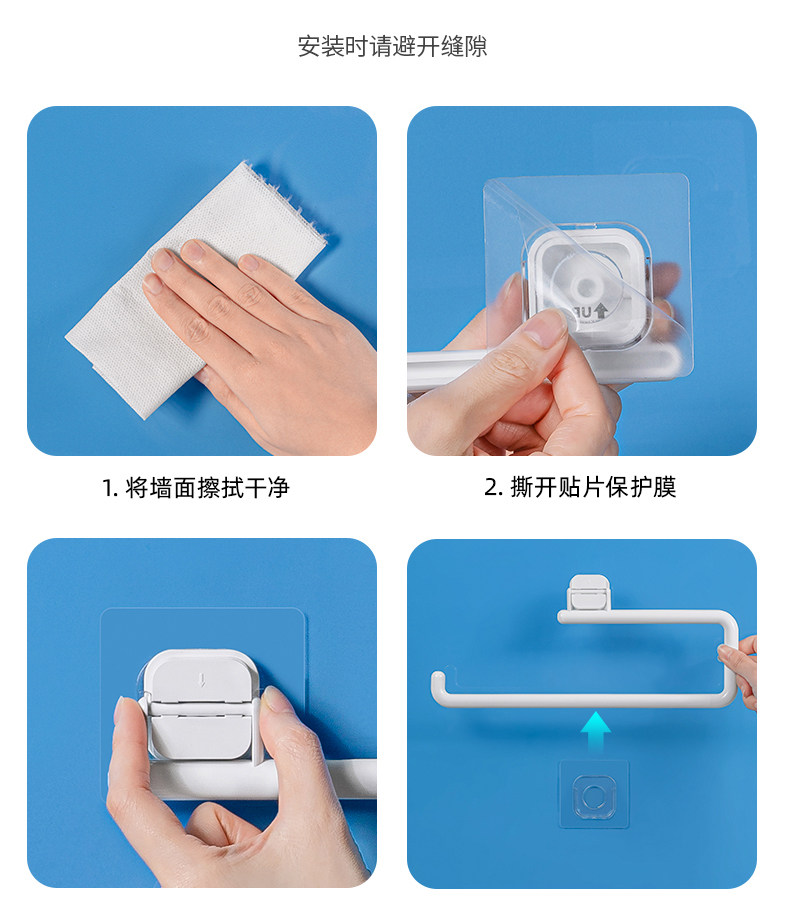 安装时请避开缝隙

UP

1. 将墙面擦拭干净

2. 撕开贴片保护膜