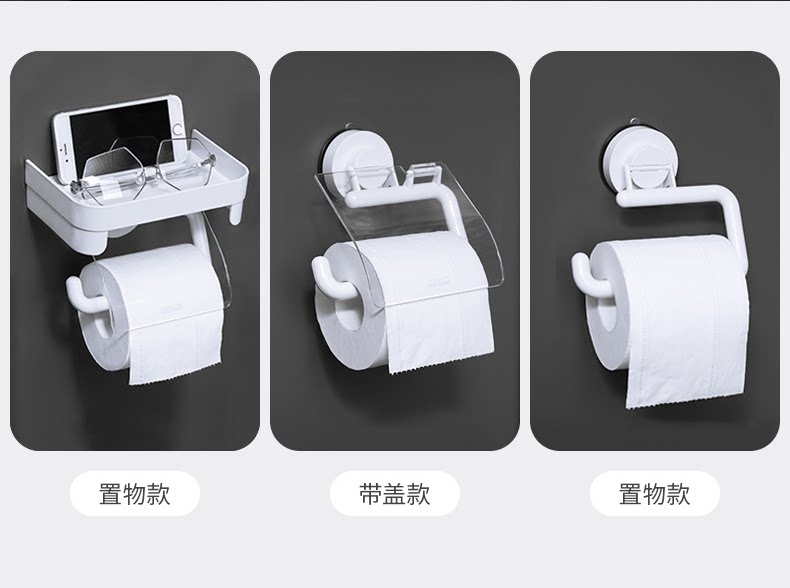 置物款

带盖款

置物款