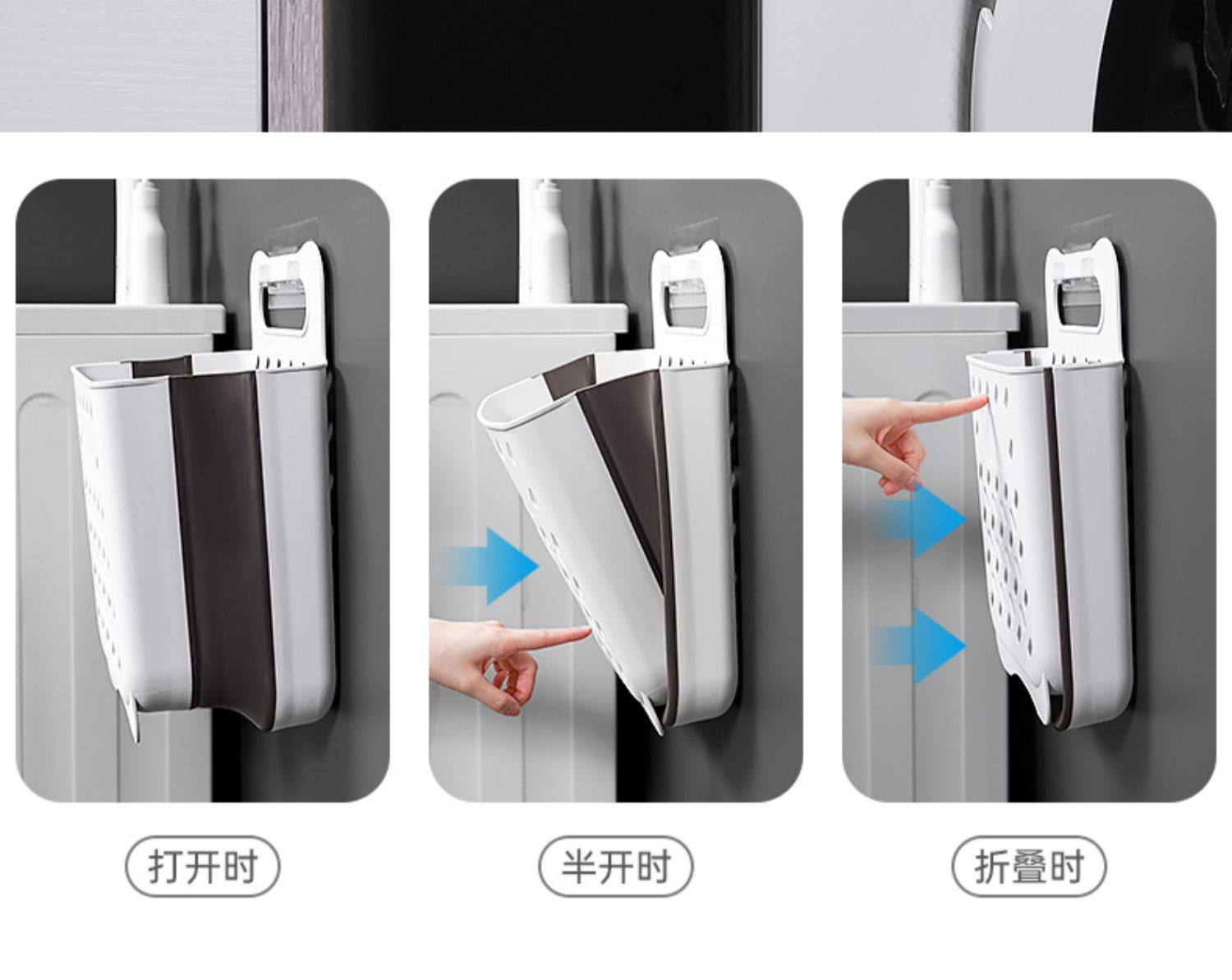 打开时

半开时

折叠时