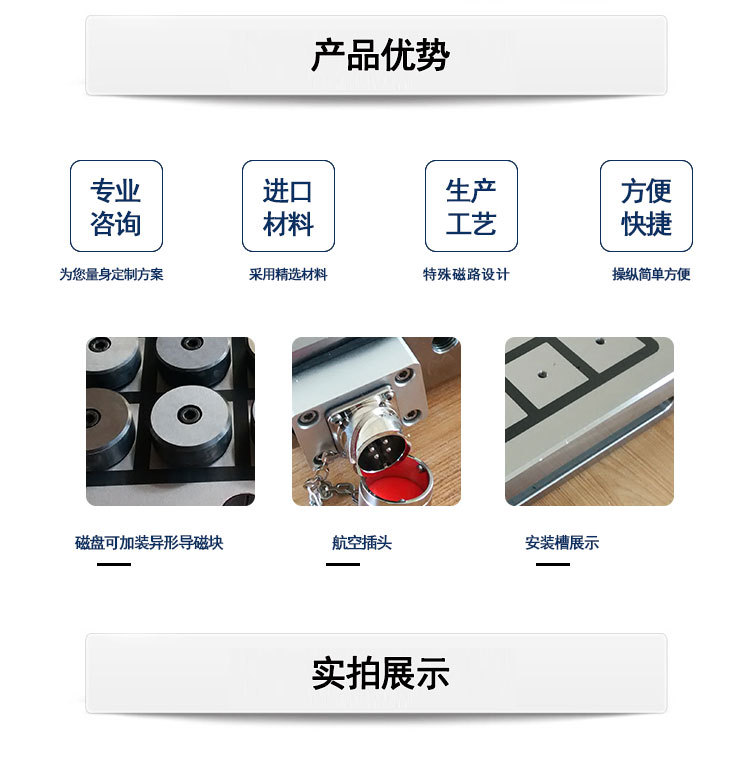 产品优势

专业咨询

为您量身定制方案

进口材料

采用精选材料

生产工艺

特殊磁路设计

方便快捷

操纵简单方便

磁盘可加装异形导磁块

航空插头

安装槽展示

实拍展示