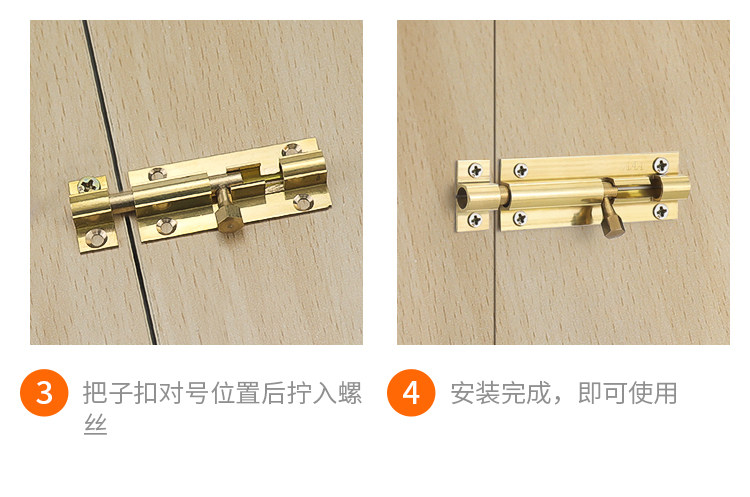 3 把子扣对号位置后拧入螺丝

4 安装完成，即可使用