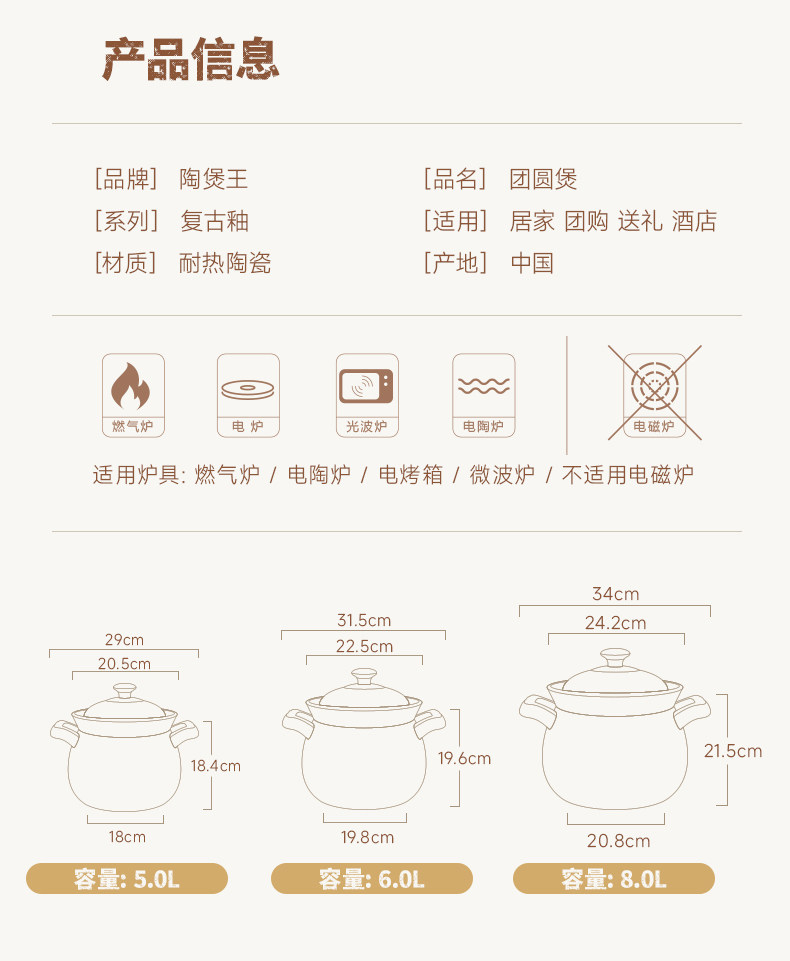 产品信息

[品牌] 陶煲王
[系列] 复古釉
[材质] 耐热陶瓷

[品名] 团圆煲
[适用] 居家 团购 送礼 酒店
[产地] 中国

燃气炉
电 炉
光波炉
电陶炉
电磁炉

适用炉具: 燃气炉 / 电陶炉 / 电烤箱 / 微波炉 / 不适用电磁炉

29cm
20.5cm
18.4cm
18cm
容量: 5.0L

31.5cm
22.5cm
19.6cm
19.8cm
容量: 6.0L

34cm
24.2cm
21.5cm
20.8cm
容量: 8.0L