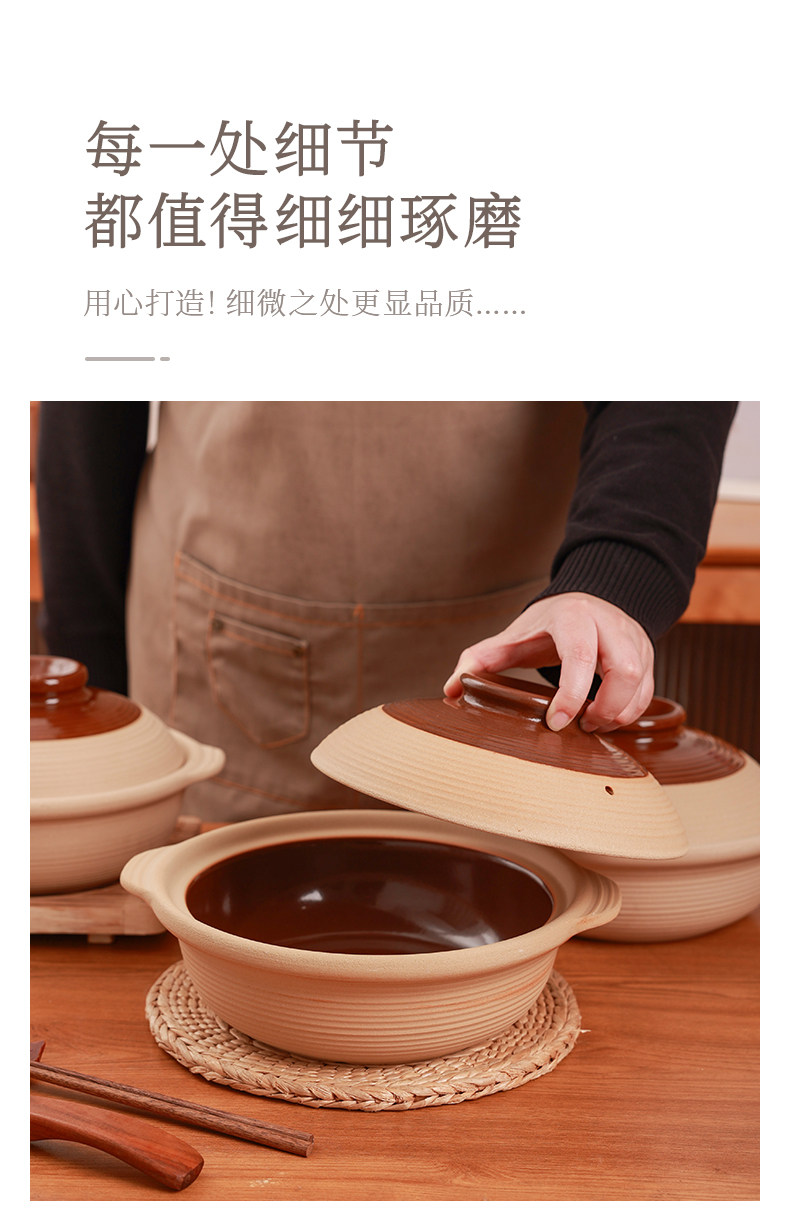 每一处细节
都值得细细琢磨

用心打造! 细微之处更显品质......