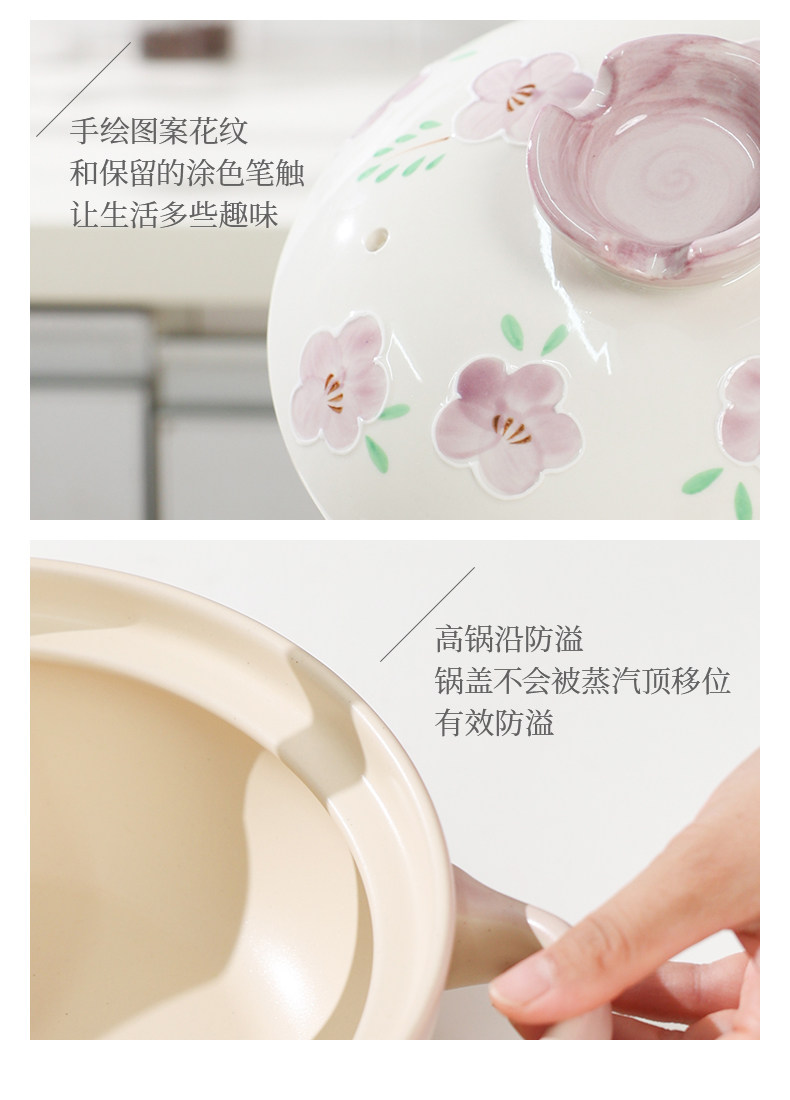 手绘图案花纹
和保留的涂色笔触
让生活多些趣味

高锅沿防溢
锅盖不会被蒸汽顶移位
有效防溢