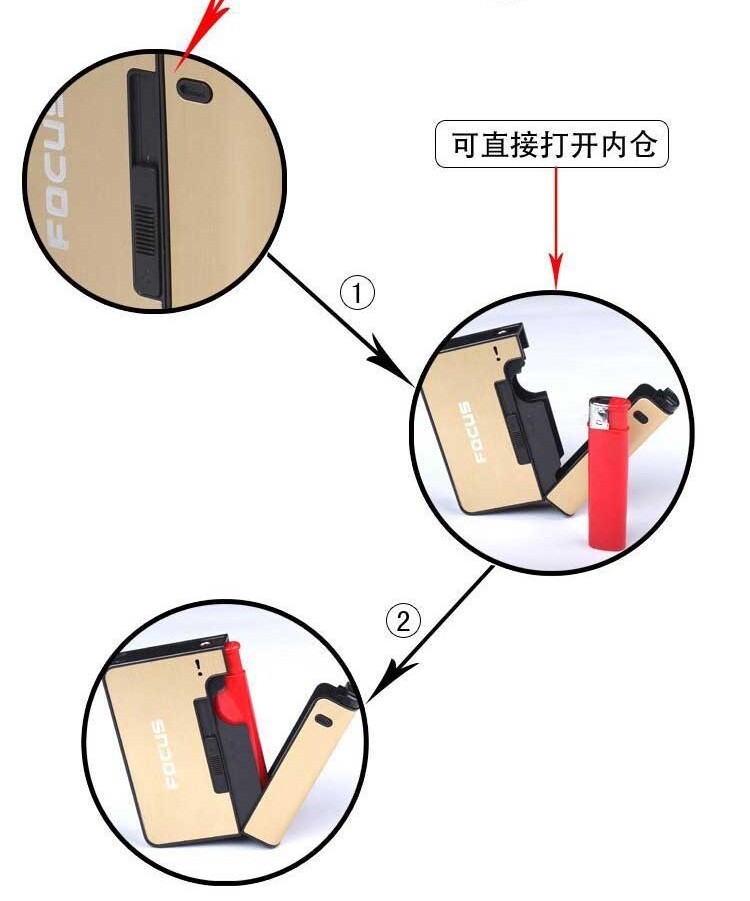 FOCUS

可直接打开内仓

①

FOCUS

②

FOCUS