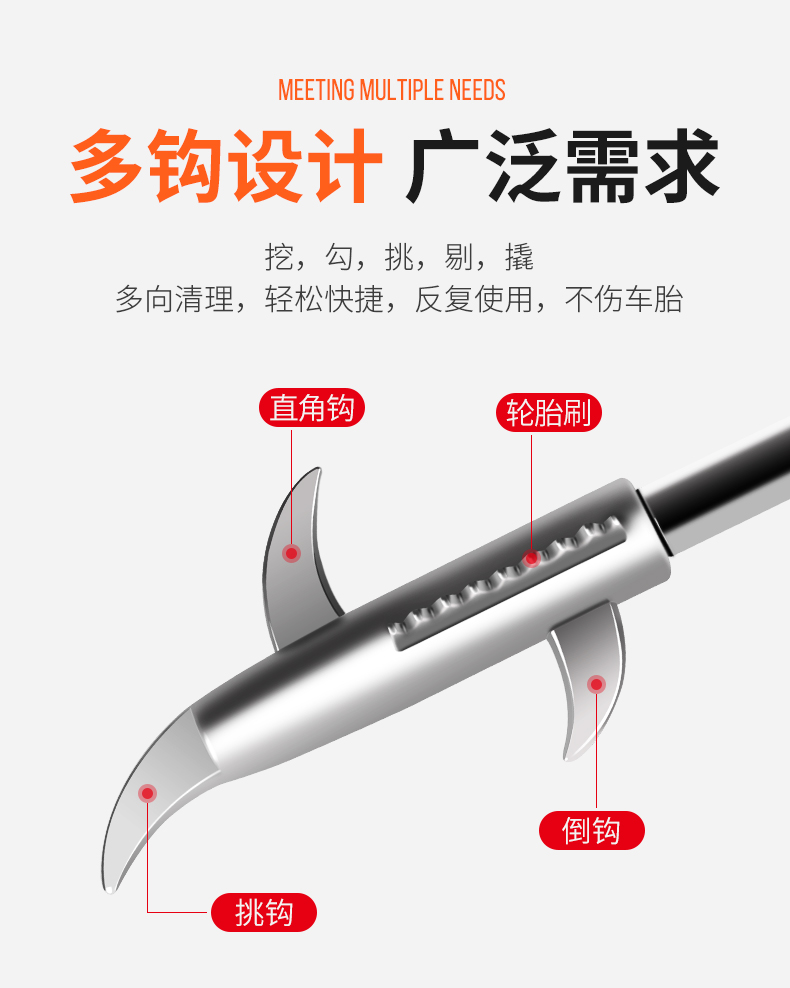 MEETING MULTIPLE NEEDS

多钩设计 广泛需求

挖，勾，挑，剔，撬
多向清理，轻松快捷，反复使用，不伤车胎

直角钩

轮胎刷

倒钩

挑钩