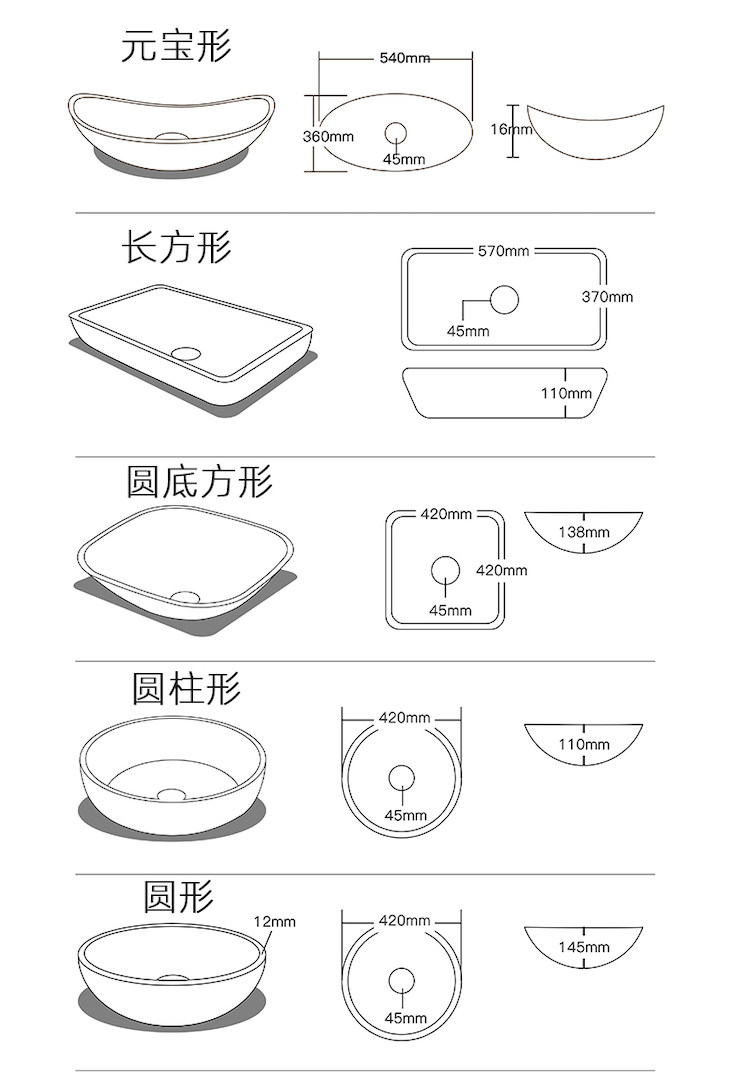 元宝形

540mm
360mm
45mm
16mm

长方形

570mm
370mm
45mm
110mm

圆底方形

420mm
420mm
45mm
138mm

圆柱形

420mm
45mm
110mm

圆形

12mm
420mm
45mm
145mm