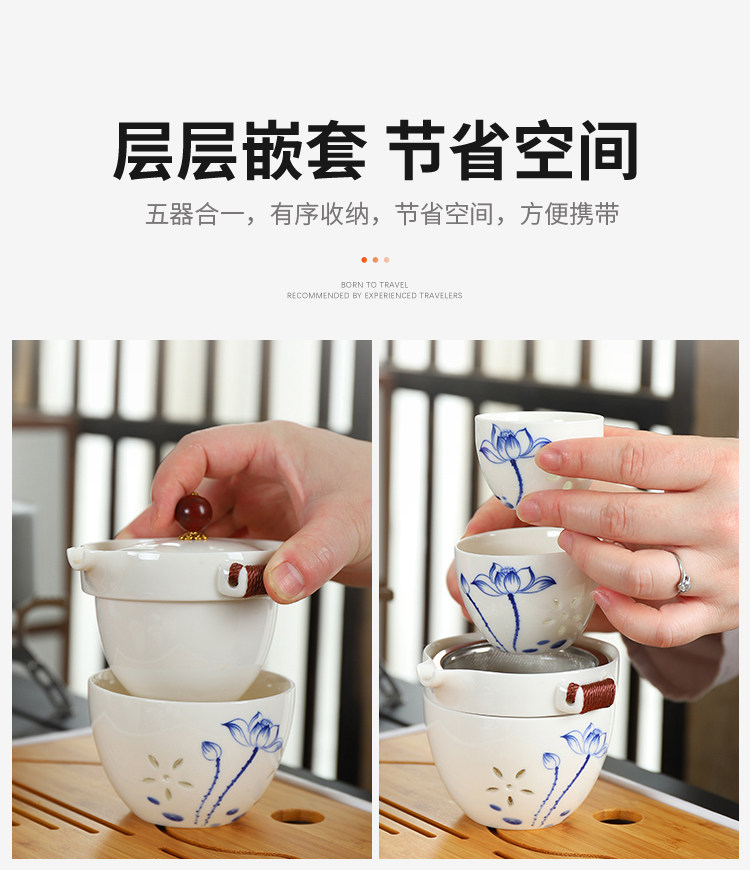 层层嵌套 节省空间

五器合一，有序收纳，节省空间，方便携带

BORN TO TRAVEL
RECOMMENDED BY EXPERIENCED TRAVELERS