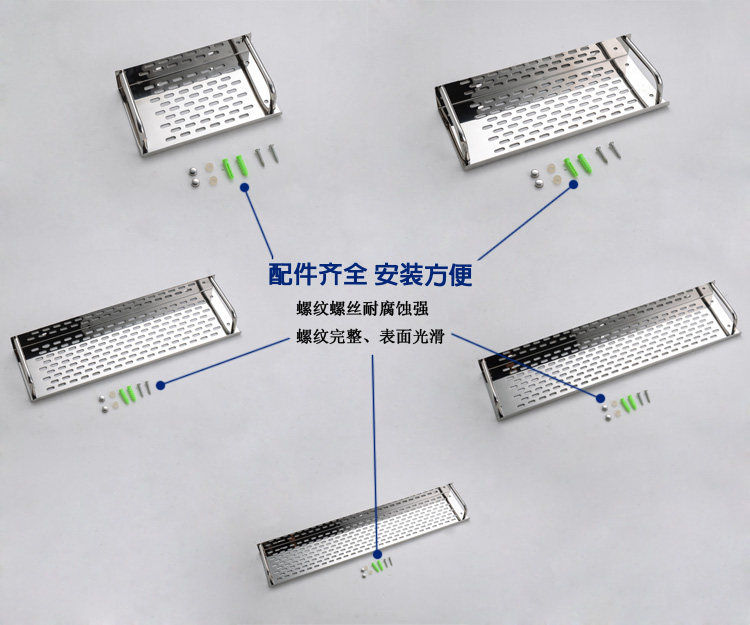 配件齐全 安装方便

螺纹螺丝耐腐蚀强

螺纹完整、表面光滑