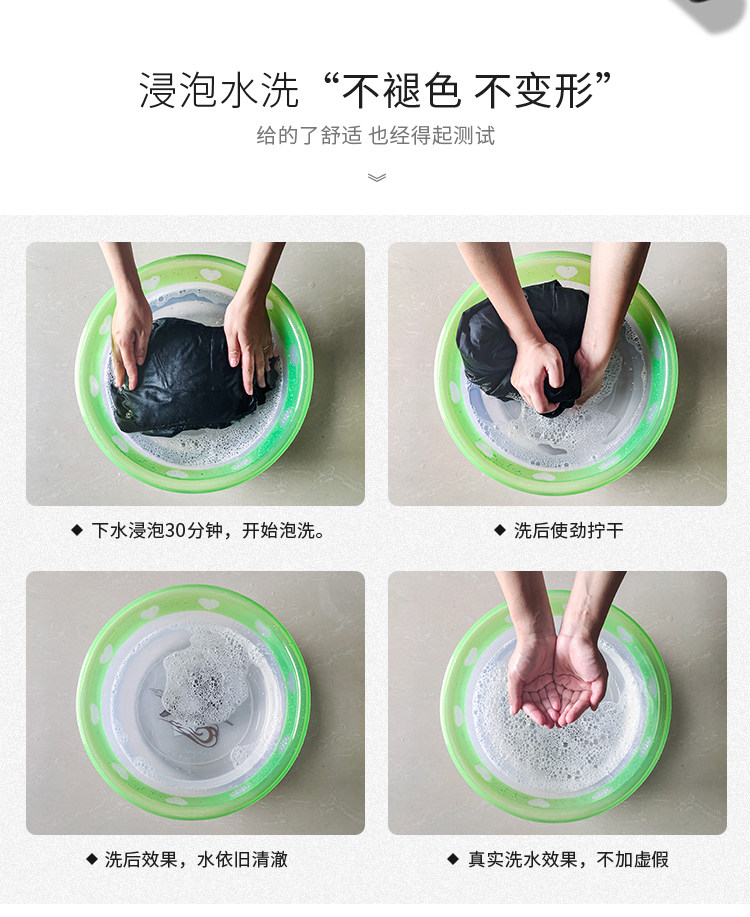 浸泡水洗“不褪色 不变形”

给的了舒适 也经得起测试

◆ 下水浸泡30分钟，开始泡洗。

◆ 洗后使劲拧干

◆ 洗后效果，水依旧清澈

◆ 真实洗水效果，不加虚假