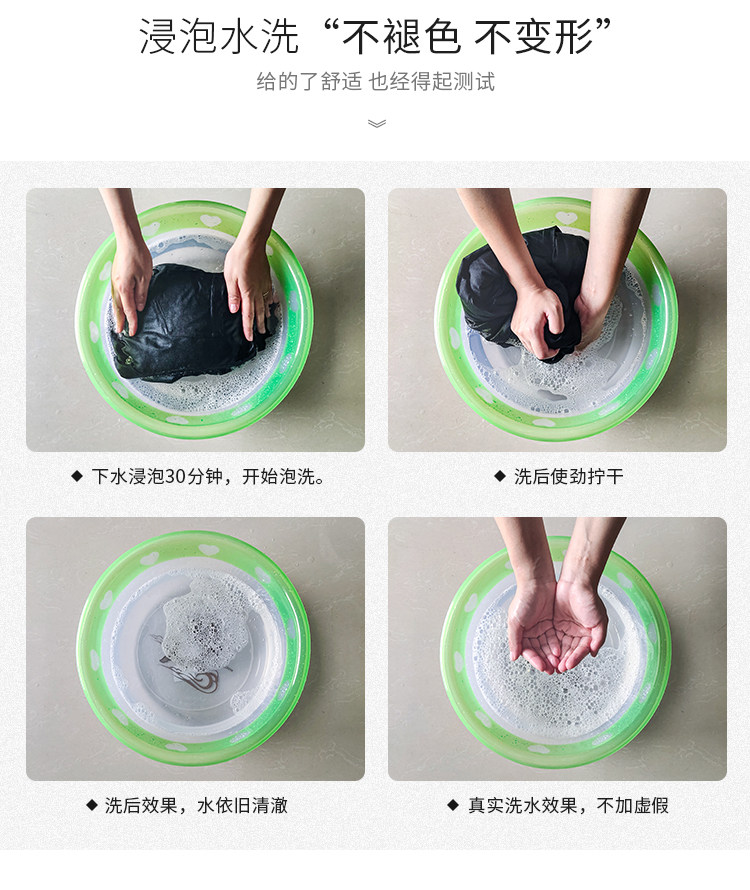 浸泡水洗“不褪色 不变形”

给的了舒适 也经得起测试

◆ 下水浸泡30分钟，开始泡洗。

◆ 洗后使劲拧干

◆ 洗后效果，水依旧清澈

◆ 真实洗水效果，不加虚假