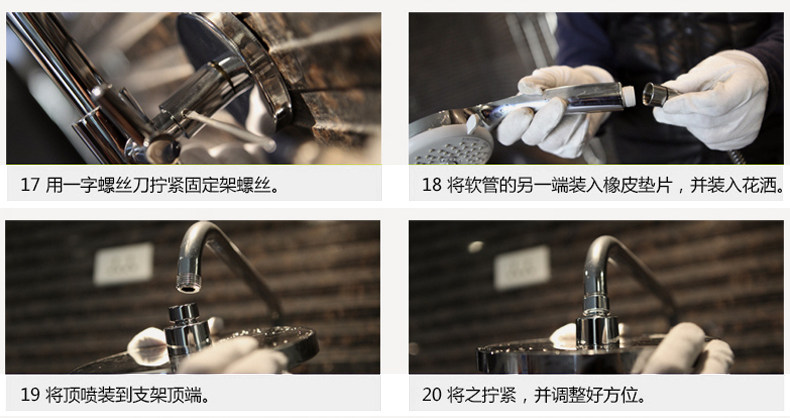 17 用一字螺丝刀拧紧固定架螺丝。

18 将软管的另一端装入橡皮垫片，并装入花洒。

19 将顶喷装到支架顶端。

20 将之拧紧，并调整好方位。