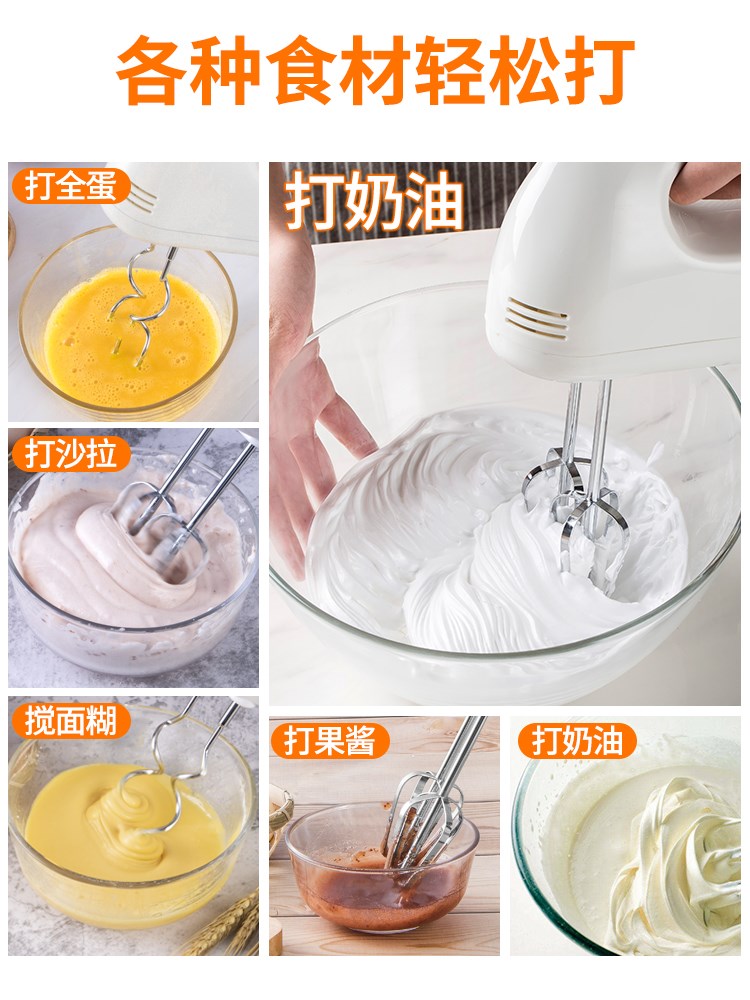 各种食材轻松打

打全蛋

打奶油

打沙拉

搅面糊

打果酱

打奶油