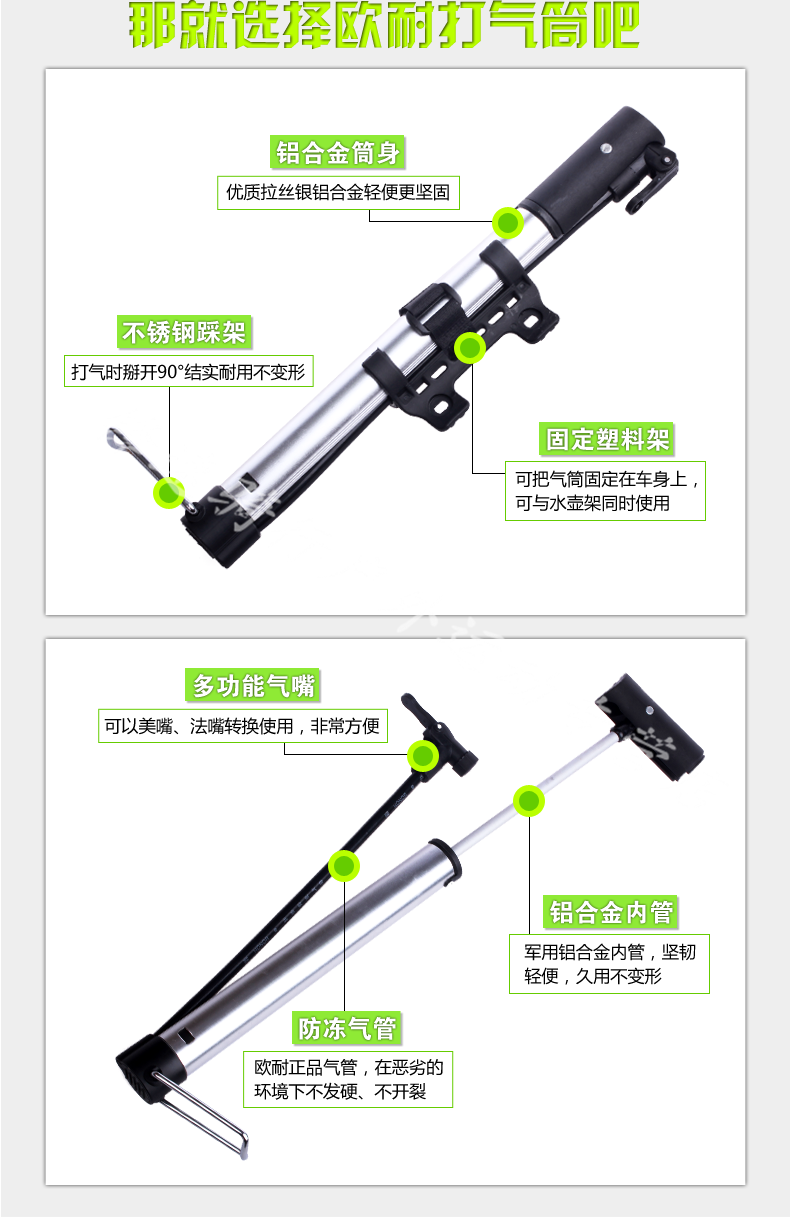 那就选择欧耐打气筒吧

铝合金筒身

优质拉丝银铝合金轻便更坚固

不锈钢踩架

打气时掰开90°结实耐用不变形

固定塑料架

可把气筒固定在车身上，可与水壶架同时使用

多功能气嘴

可以美嘴、法嘴转换使用，非常方便

铝合金内管

军用铝合金内管，坚韧轻便，久用不变形

防冻气管

欧耐正品气管，在恶劣的环境下不发硬、不开裂