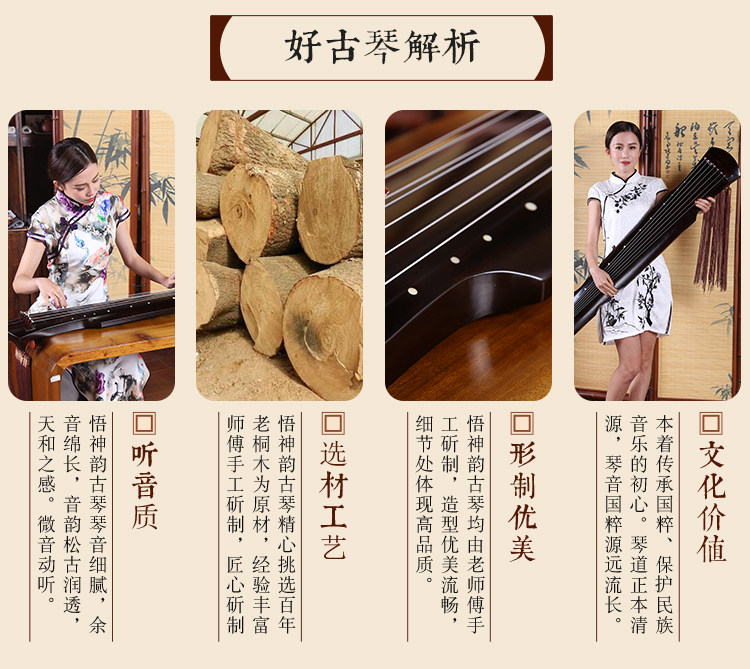 好古琴解析

听音质

悟神韵古琴琴音细腻，余音绵长，音韵松古润透，天和之感。微音动听。

选材工艺

悟神韵古琴精心挑选百年老桐木为原材，经验丰富师傅手工斫制，匠心斫制

形制优美

悟神韵古琴均由老师傅手工斫制，造型优美流畅，细节处体现高品质。

文化价值

本着传承国粹、保护民族音乐的初心。琴道正本清源，琴音国粹源远流长。