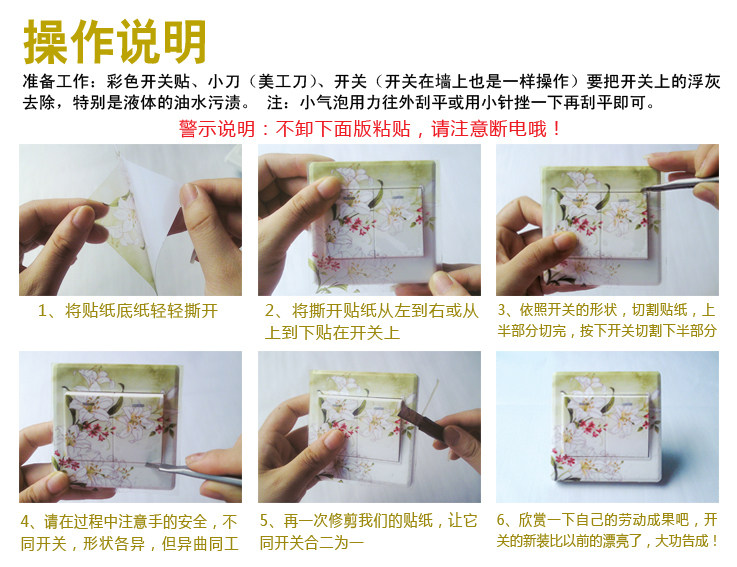 操作说明

准备工作：彩色开关贴、小刀（美工刀）、开关（开关在墙上也是一样操作）要把开关上的浮灰去除，特别是液体的油水污渍。 注：小气泡用力往外刮平或用小针挫一下再刮平即可。

警示说明：不卸下面版粘贴，请注意断电哦！

1、将贴纸底纸轻轻撕开

2、将撕开贴纸从左到右或从上到下贴在开关上

3、依照开关的形状，切割贴纸，上半部分切完，按下开关切割下半部分

4、请在过程中注意手的安全，不同开关，形状各异，但异曲同工

5、再一次修剪我们的贴纸，让它同开关合二为一

6、欣赏一下自己的劳动成果吧，开关的新装比以前的漂亮了，大功告成！