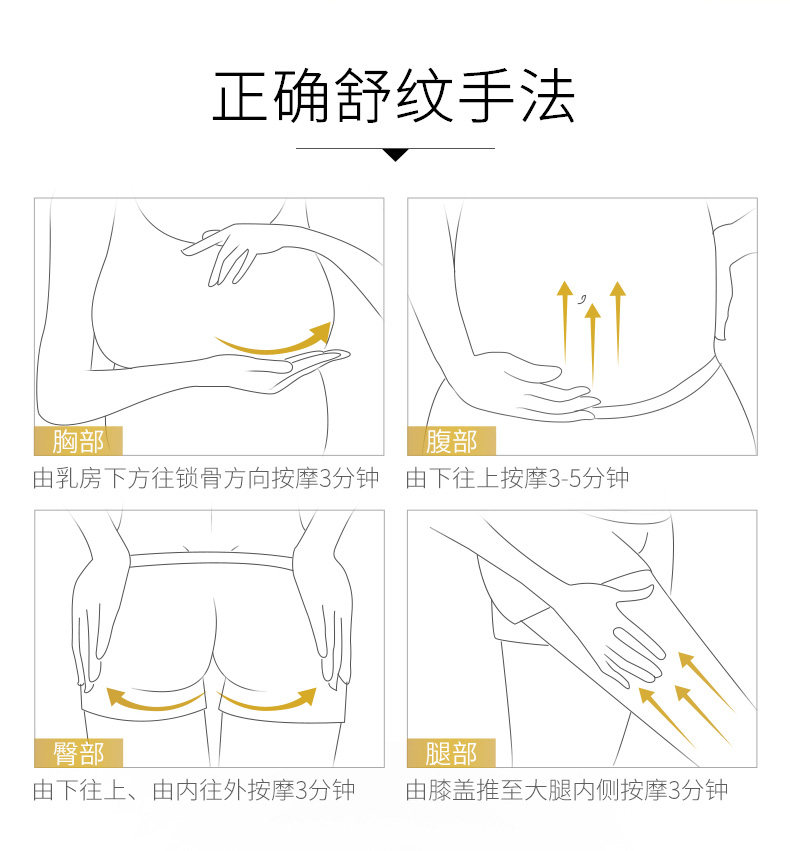 正确舒纹手法

胸部
由乳房下方往锁骨方向按摩3分钟

腹部
由下往上按摩3-5分钟

臀部
由下往上、由内往外按摩3分钟

腿部
由膝盖推至大腿内侧按摩3分钟