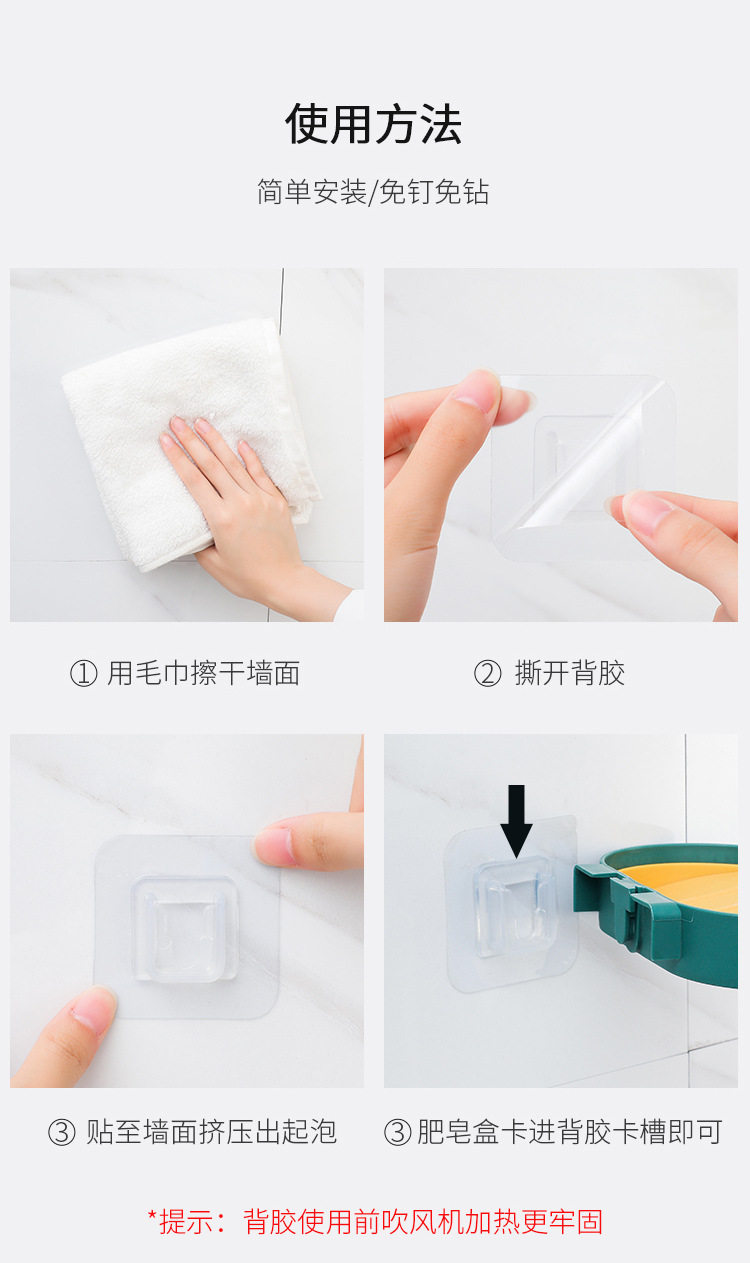 使用方法

简单安装/免钉免钻

① 用毛巾擦干墙面

② 撕开背胶

③ 贴至墙面挤压出起泡

③肥皂盒卡进背胶卡槽即可

*提示：背胶使用前吹风机加热更牢固