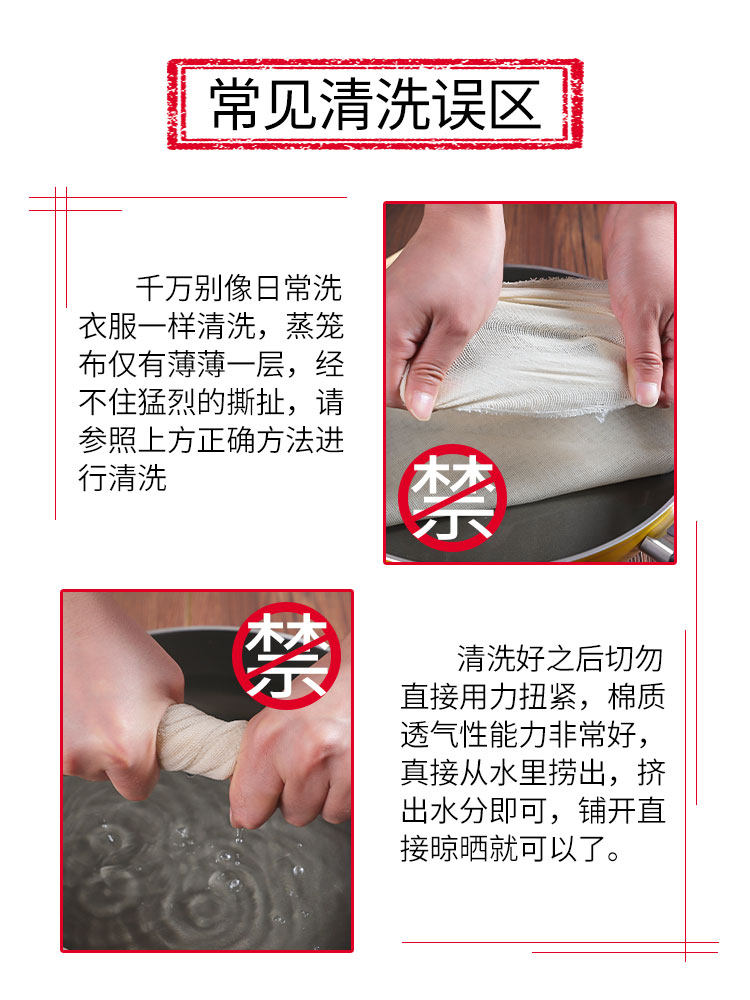 常见清洗误区

千万别像日常洗衣服一样清洗，蒸笼布仅有薄薄一层，经不住猛烈的撕扯，请参照上方正确方法进行清洗

禁

禁

清洗好之后切勿直接用力扭紧，棉质透气性能力非常好，真接从水里捞出，挤出水分即可，铺开直接晾晒就可以了。