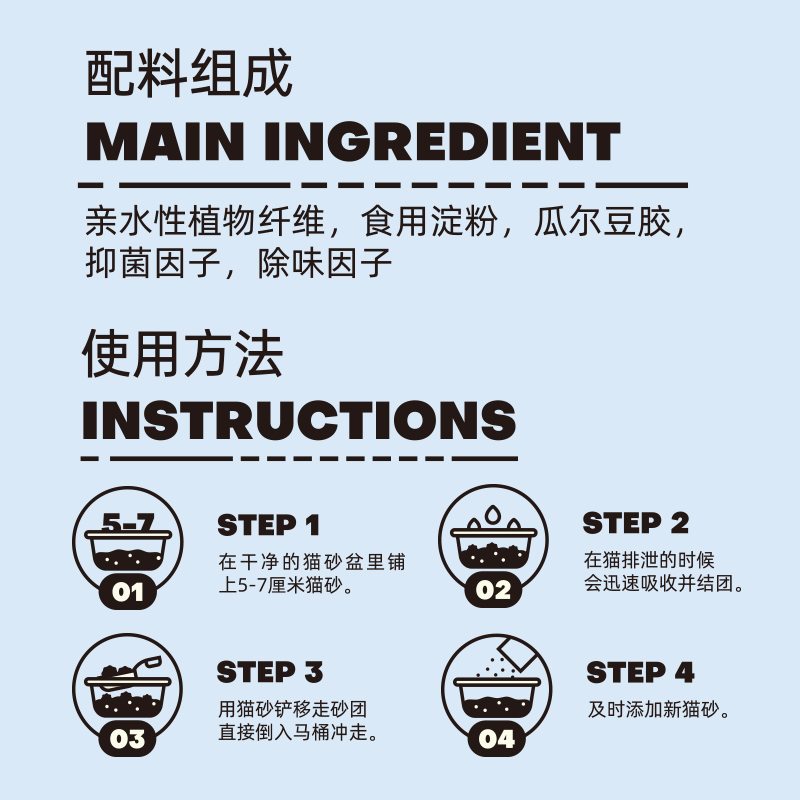 配料组成
MAIN INGREDIENT

亲水性植物纤维，食用淀粉，瓜尔豆胶，抑菌因子，除味因子

使用方法
INSTRUCTIONS

5-7
01
STEP 1
在干净的猫砂盆里铺上5-7厘米猫砂。

02
STEP 2
在猫排泄的时候会迅速吸收并结团。

03
STEP 3
用猫砂铲移走砂团直接倒入马桶冲走。

04
STEP 4
及时添加新猫砂。