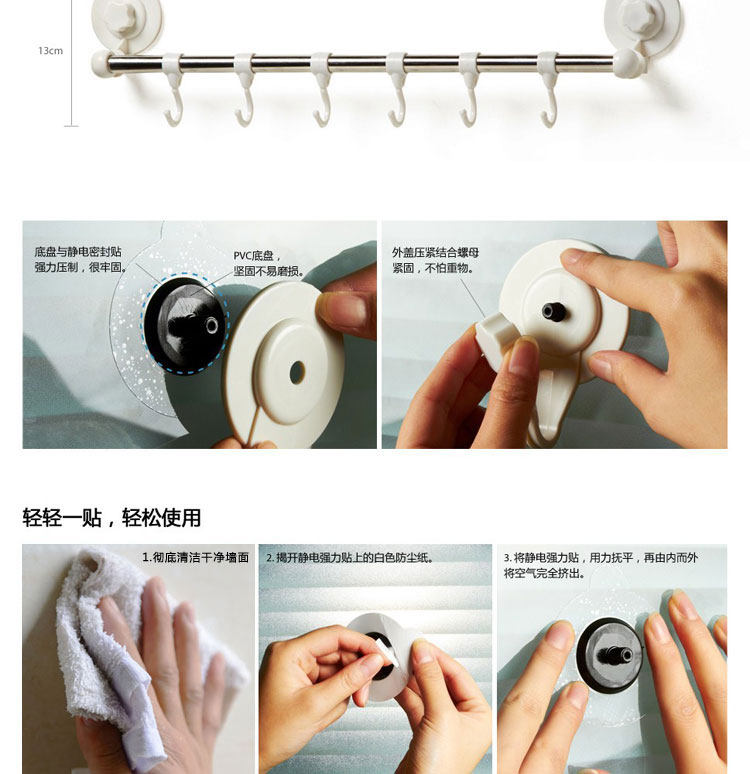 13cm

底盘与静电密封贴强力压制，很牢固。

PVC底盘，坚固不易磨损。

外盖压紧结合螺母紧固，不怕重物。

轻轻一贴，轻松使用

1.彻底清洁干净墙面

2.揭开静电强力贴上的白色防尘纸。

3.将静电强力贴，用力抚平，再由内而外将空气完全挤出。