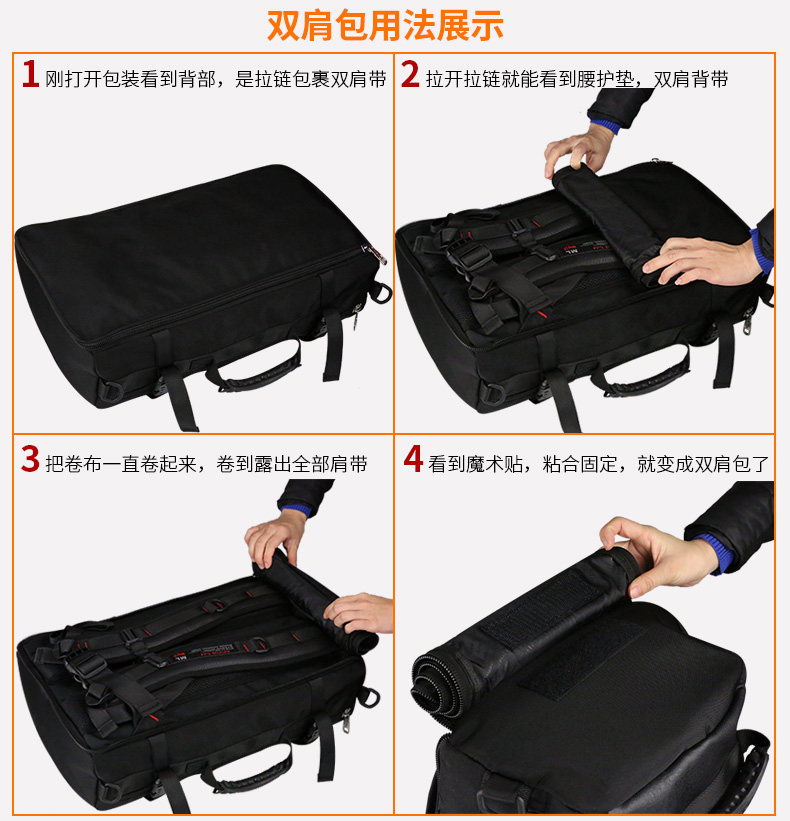 双肩包用法展示

1 刚打开包装看到背部，是拉链包裹双肩带

2 拉开拉链就能看到腰护垫，双肩背带

3 把卷布一直卷起来，卷到露出全部肩带

4 看到魔术贴，粘合固定，就变成双肩包了