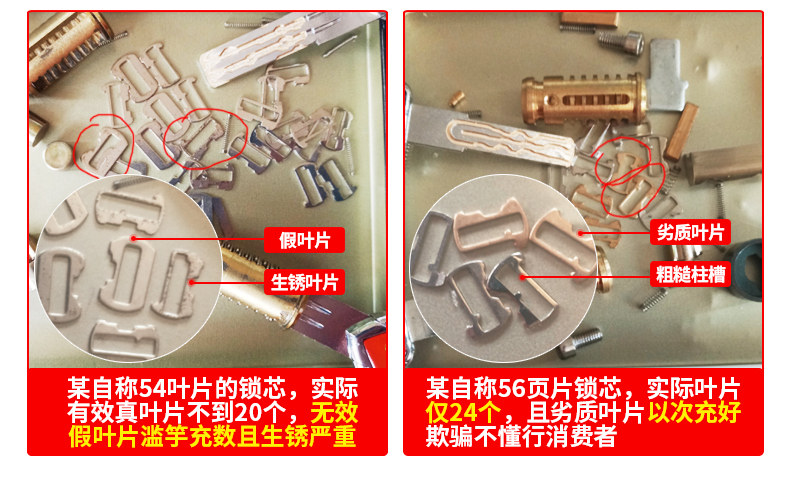 假叶片

生锈叶片

某自称54叶片的锁芯，实际有效真叶片不到20个，无效假叶片滥竽充数且生锈严重

劣质叶片

粗糙柱槽

某自称56页片锁芯，实际叶片仅24个，且劣质叶片以次充好欺骗不懂行消费者