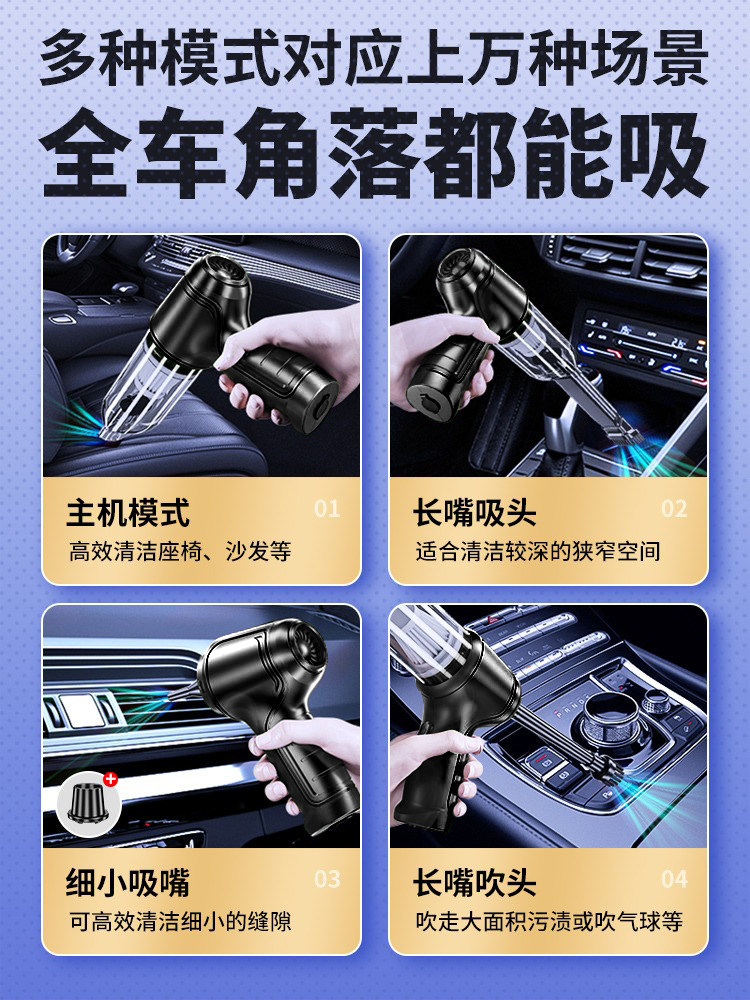 多种模式对应上万种场景
全车角落都能吸

主机模式 01
高效清洁座椅、沙发等

长嘴吸头 02
适合清洁较深的狭窄空间

细小吸嘴 03
可高效清洁细小的缝隙

长嘴吹头 04
吹走大面积污渍或吹气球等