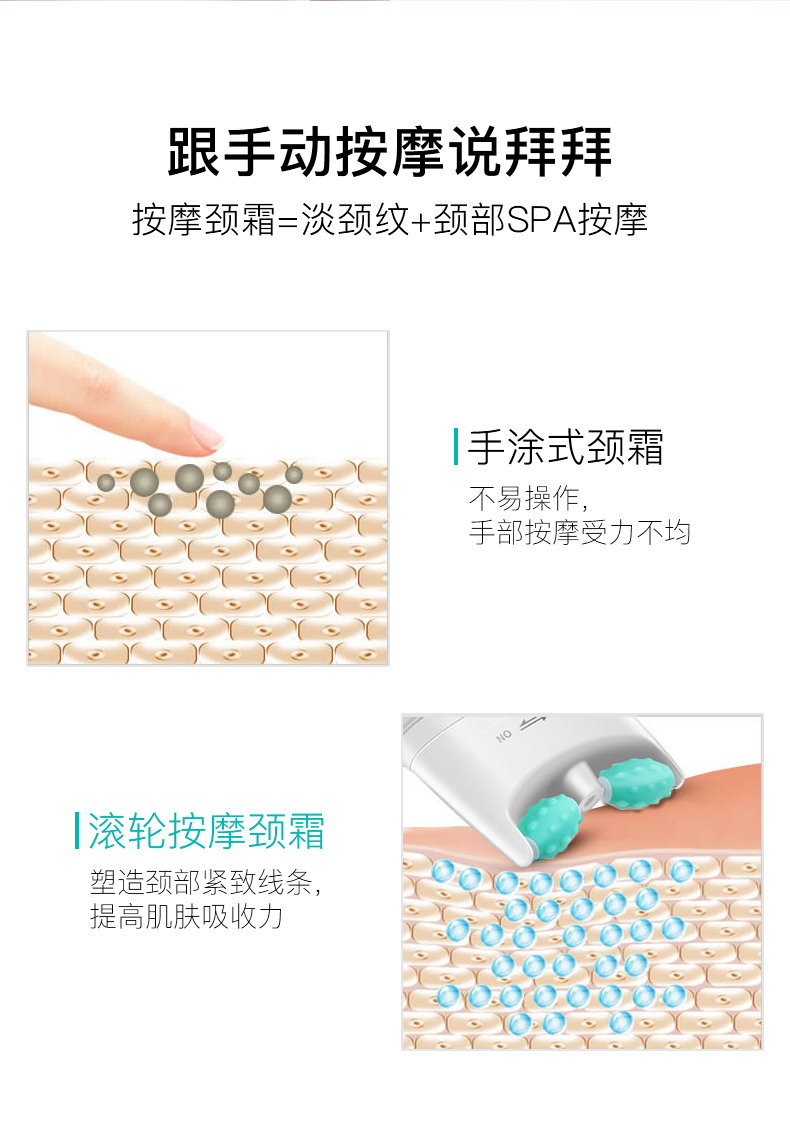 跟手动按摩说拜拜

按摩颈霜=淡颈纹+颈部SPA按摩

手涂式颈霜

不易操作，
手部按摩受力不均

ON

滚轮按摩颈霜

塑造颈部紧致线条，
提高肌肤吸收力