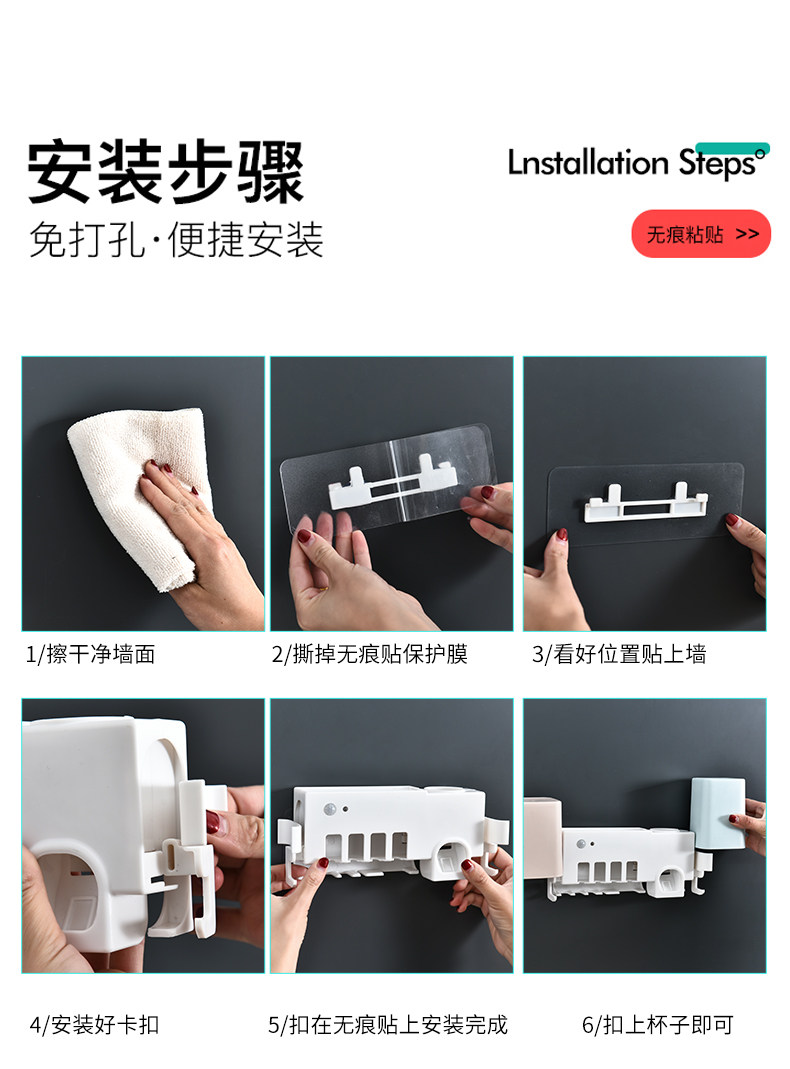 安装步骤

免打孔·便捷安装

Lnstallation Steps

无痕粘贴 >>

1/擦干净墙面

2/撕掉无痕贴保护膜

3/看好位置贴上墙

4/安装好卡扣

5/扣在无痕贴上安装完成

6/扣上杯子即可